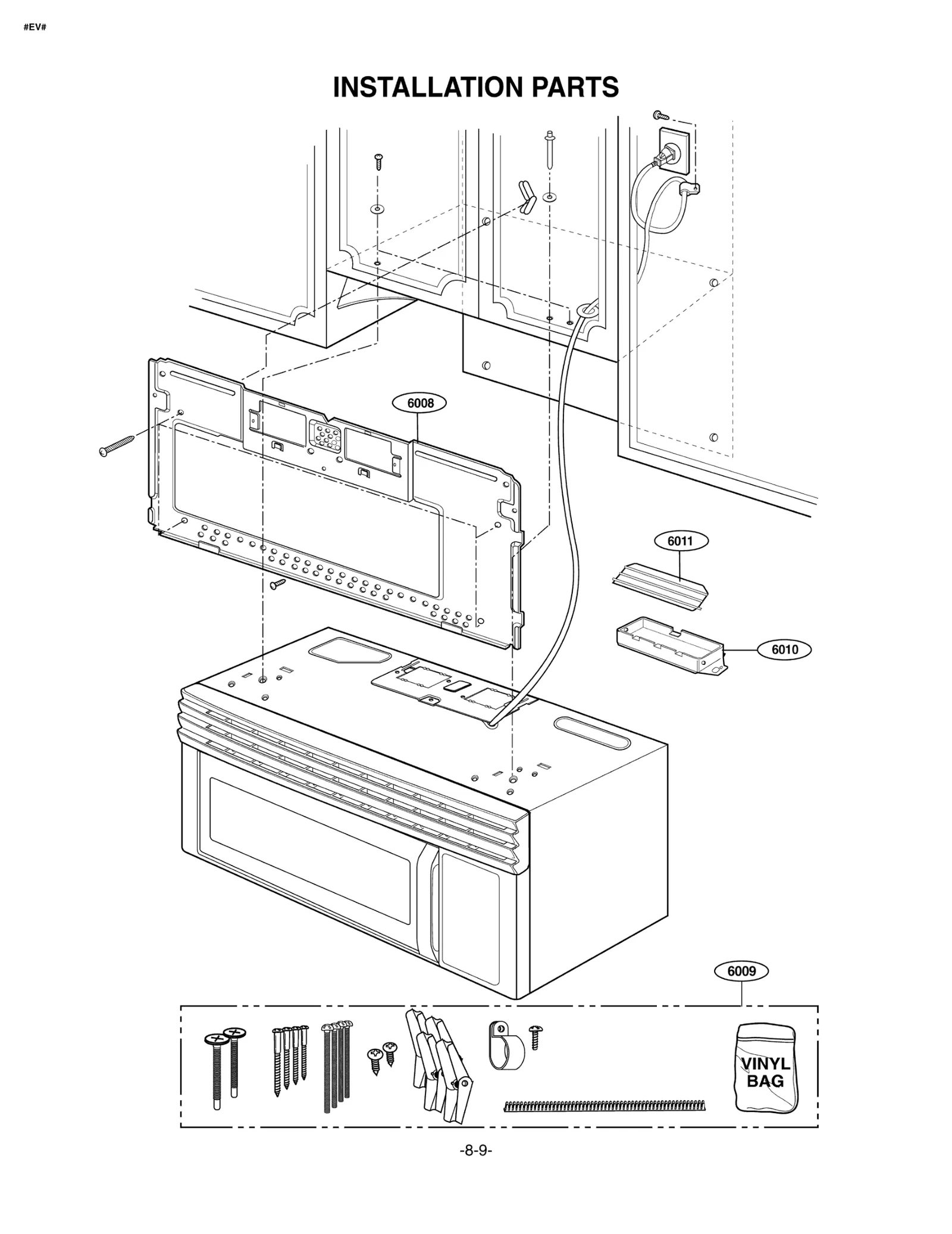 #EV#

INSTALLATION PARTS

6008

6011

6010

6009

VINYL BAG

-8-9-