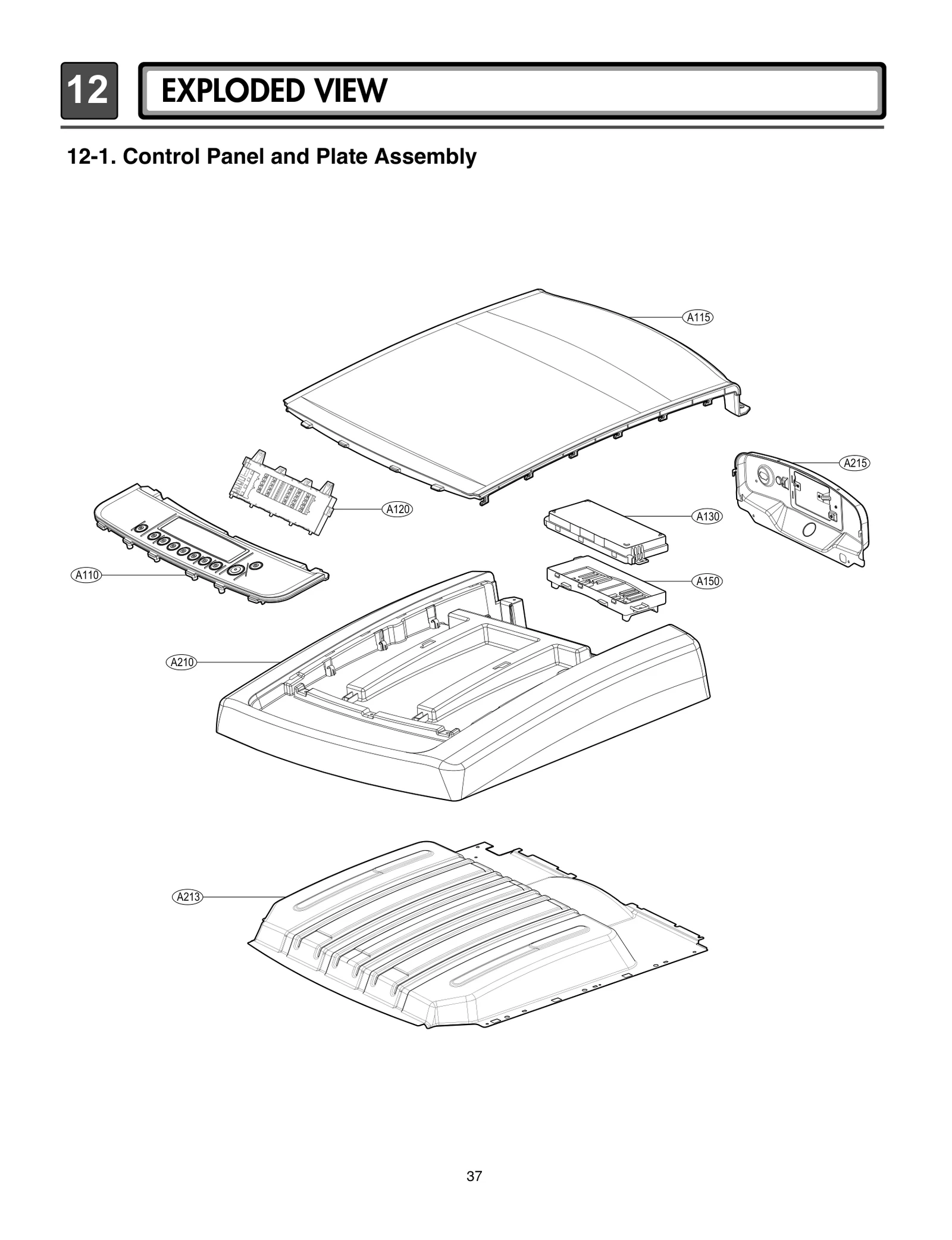 12 EXPLODED VIEW

12-1. Control Panel and Plate Assembly

A115

A215

A120

A130

A110

A150

A210

A213

37