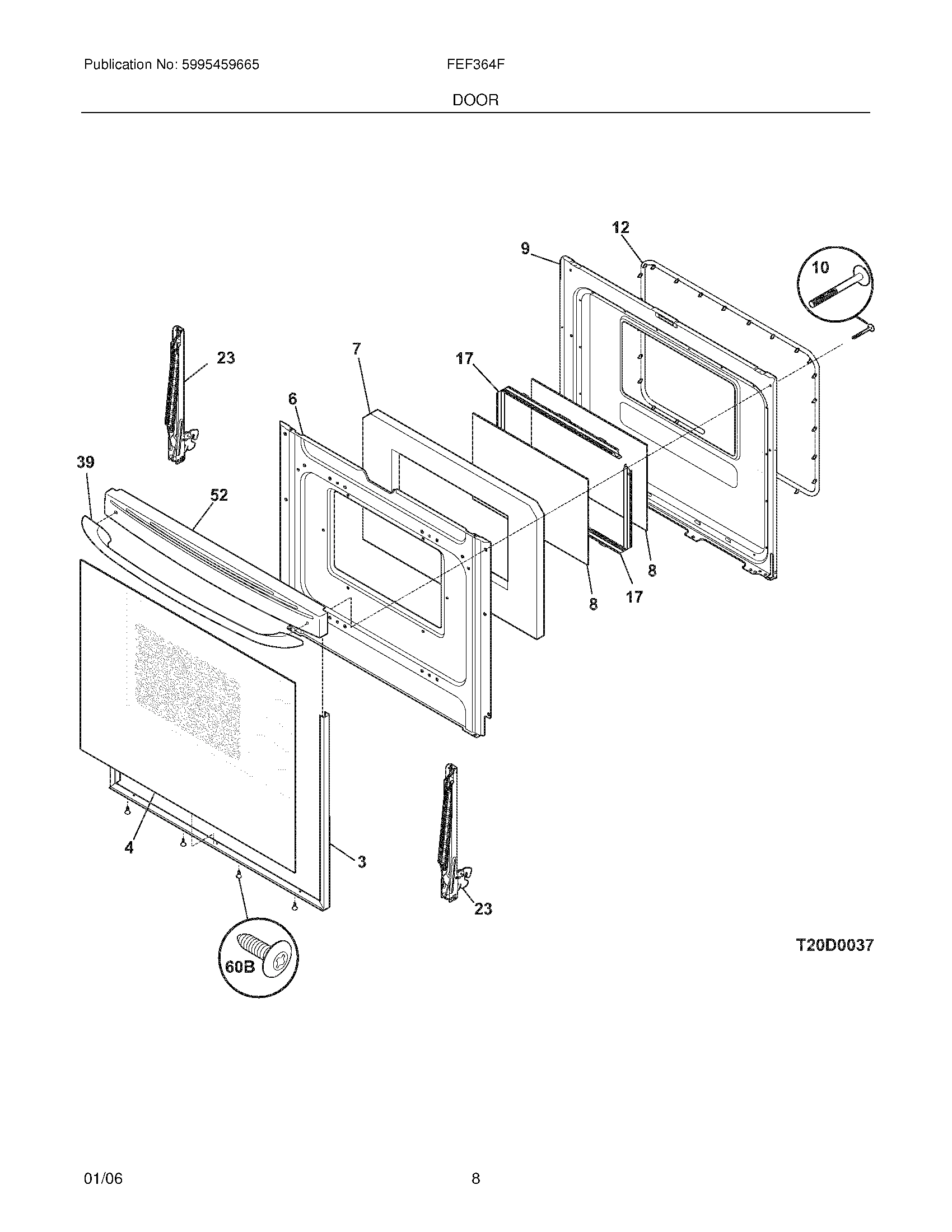 Publication No: 5995459665

FEF364F

DOOR

12

9

10

23

7

17

6

39

52

8

17

8

4

3

23

60B

T20D0037

01/06

8