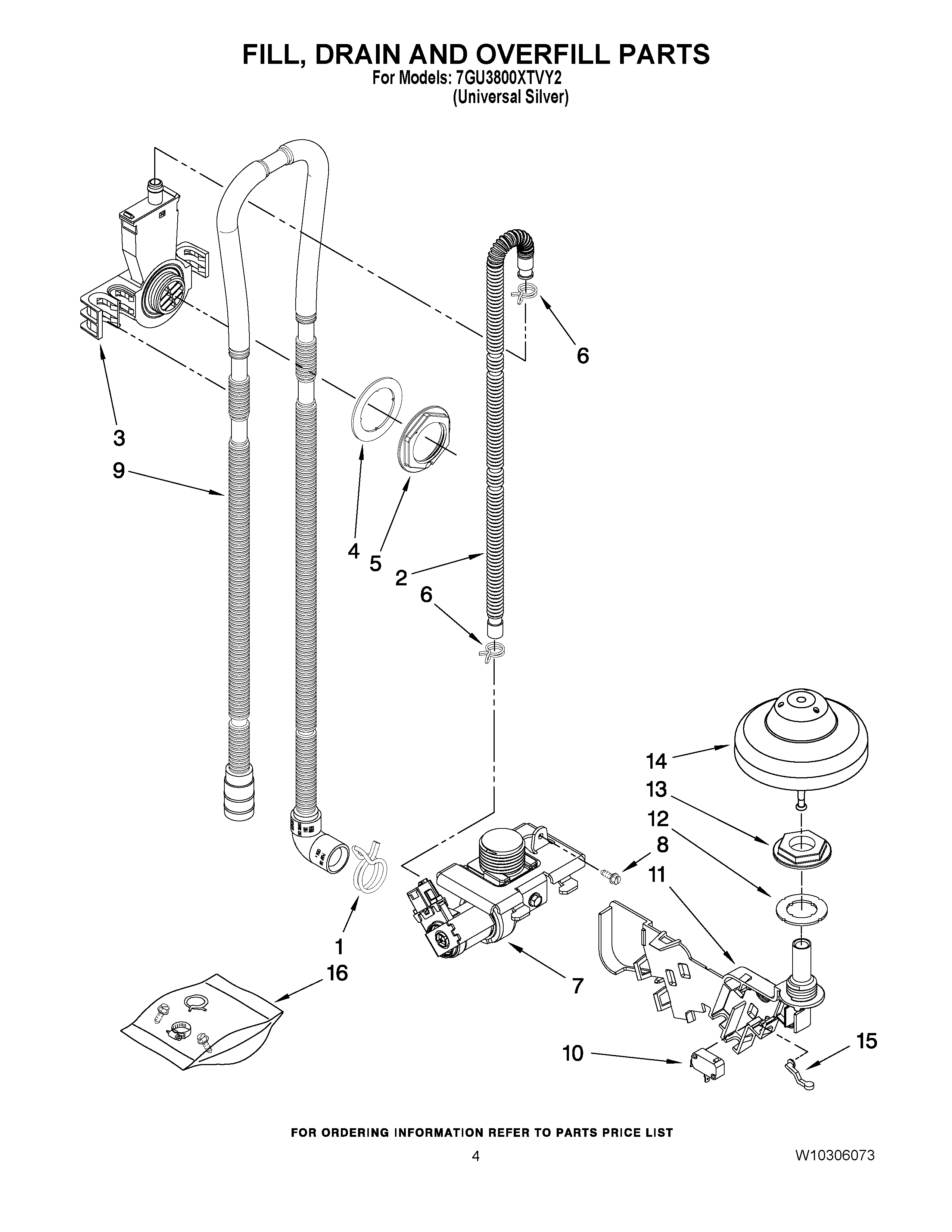 FILL, DRAIN AND OVERFILL PARTS
For Models: 7GU3800XTVY2
(Universal Silver)

6
3
9
4
5
2
6
14
13
12
8
11
1
16
7
10
15

FOR ORDERING INFORMATION REFER TO PARTS PRICE LIST
4
W10306073