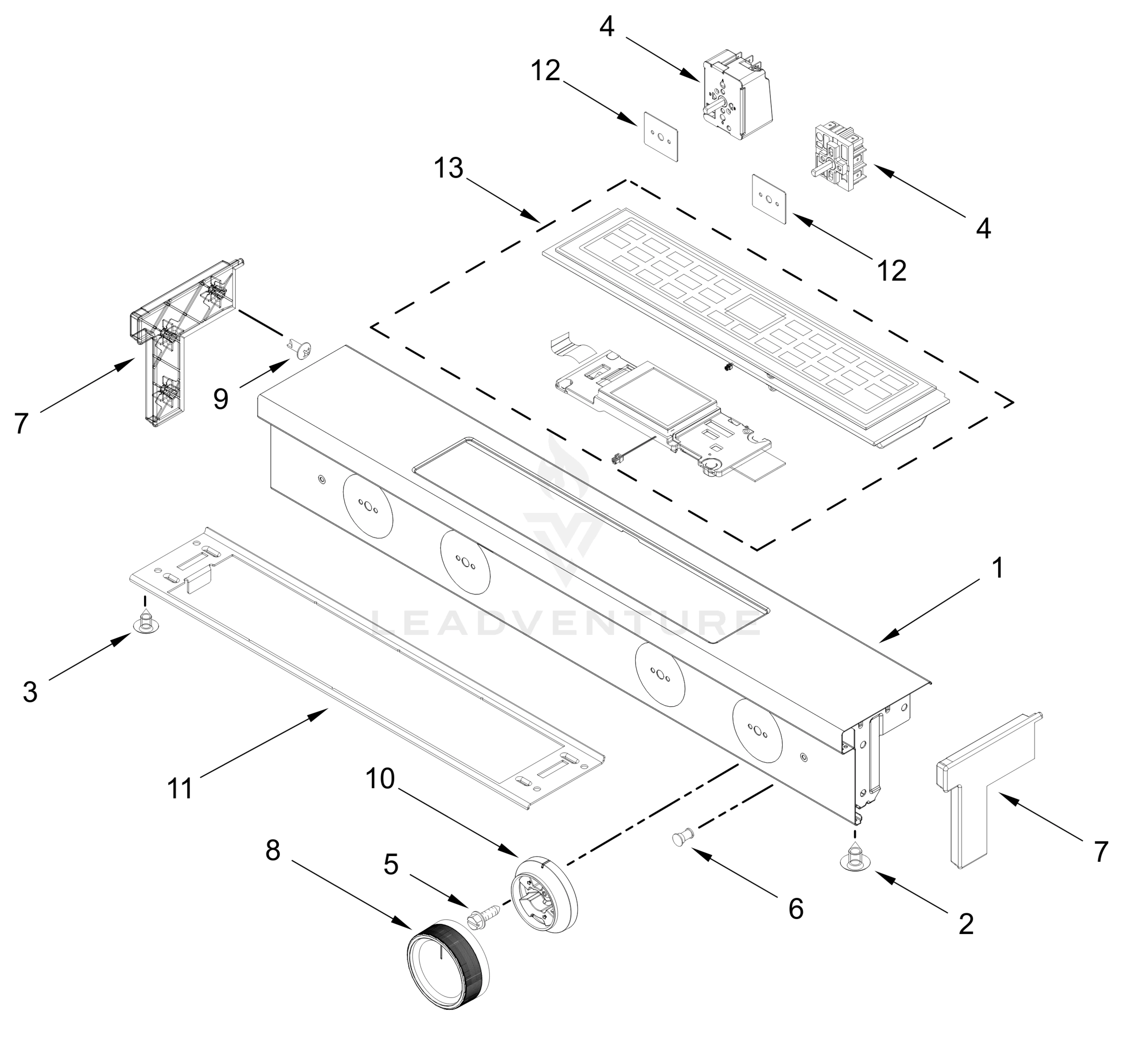 4
12
13
4
12
7
9
LEADVENTURE
1
3
11
10
8
5
6
2
7