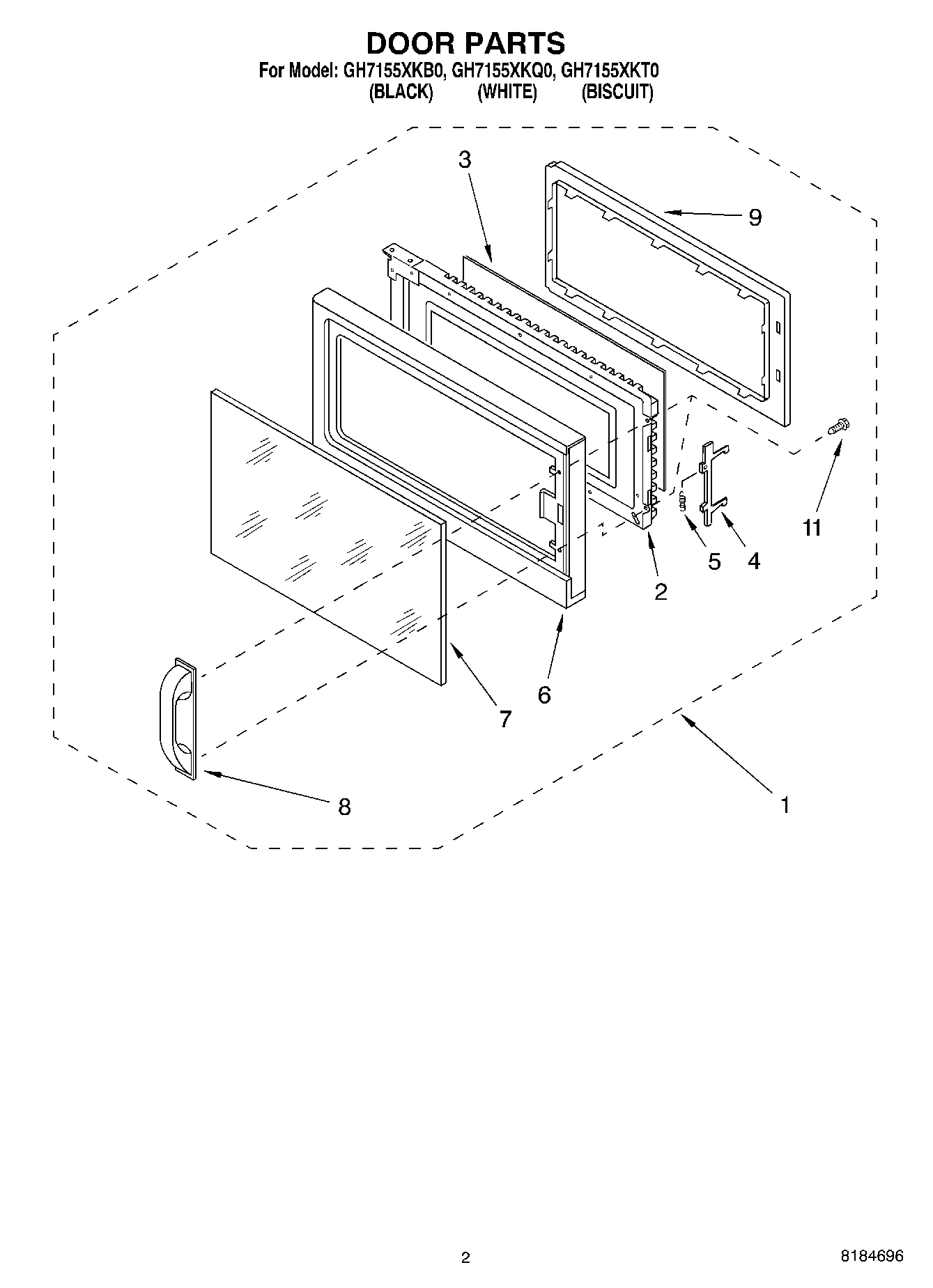 DOOR PARTS
For Model: GH7155XKB0, GH7155XKQ0, GH7155XKT0
(BLACK) (WHITE) (BISCUIT)

3
9
11
5
4
2
6
7
8
1

2

8184696