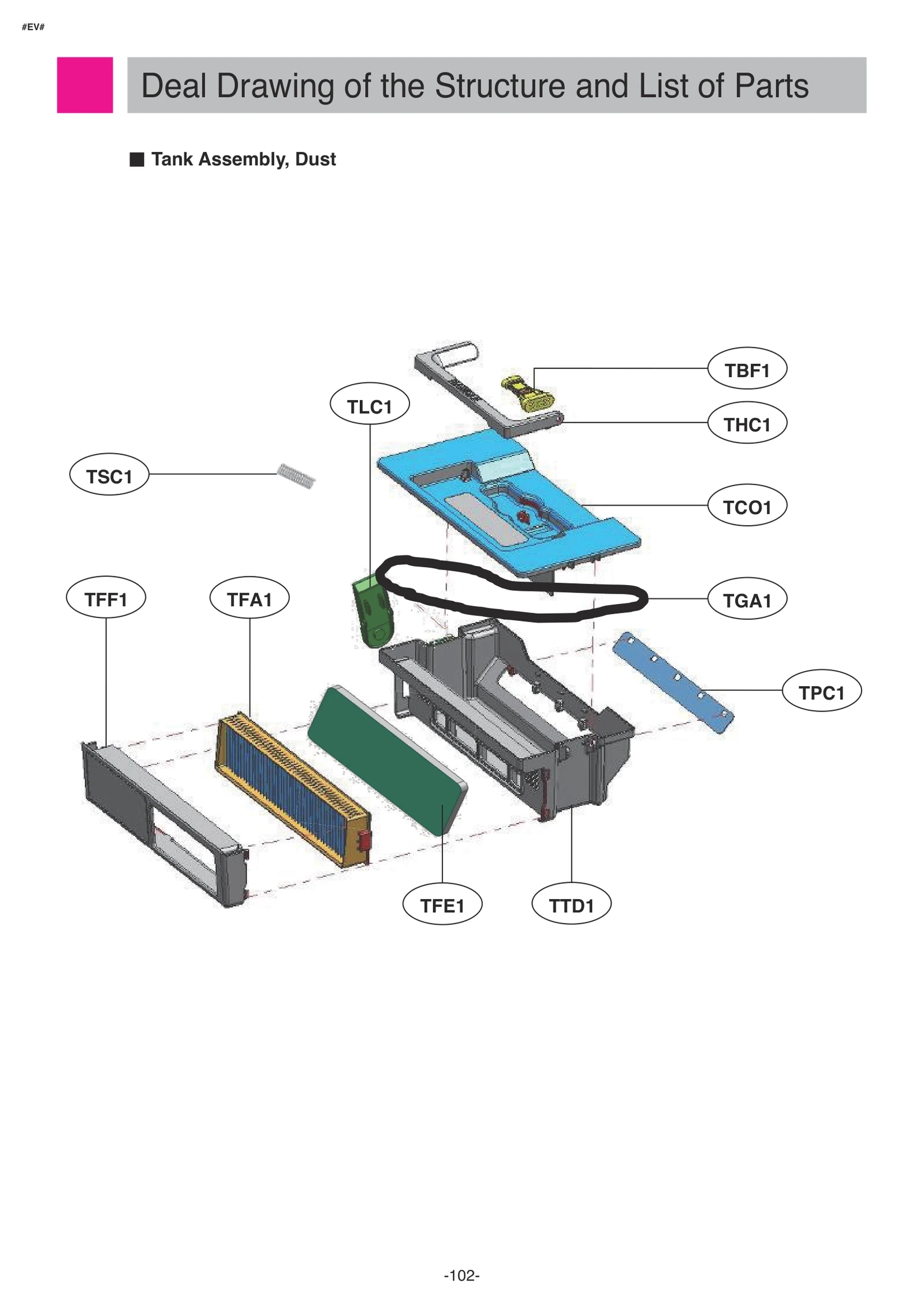 #EV#

Deal Drawing of the Structure and List of Parts

■ Tank Assembly, Dust

TBF1

TLC1

THC1

TSC1

TCO1

TFF1

TFA1

TGA1

TPC1

TFE1

TTD1

-102-