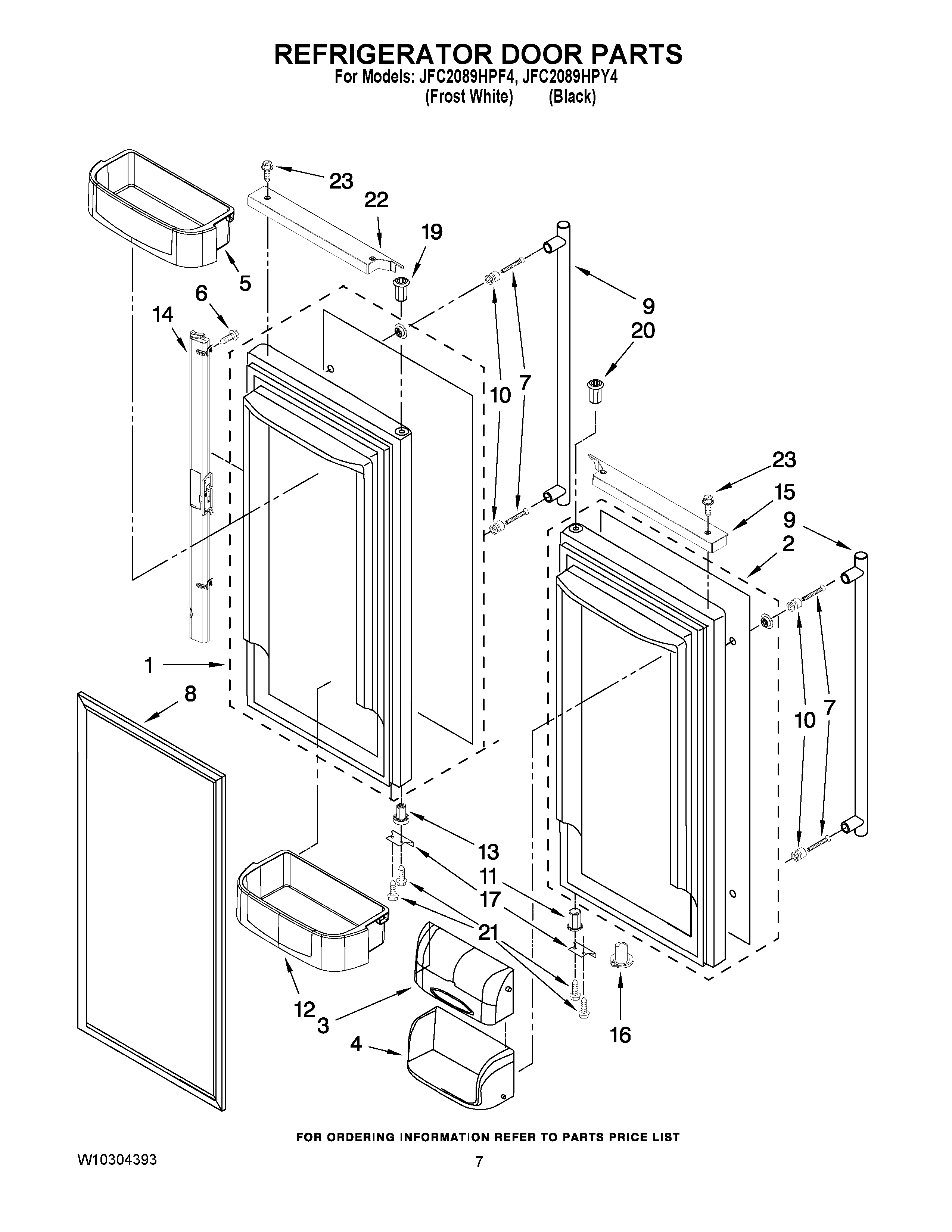 REFRIGERATOR DOOR PARTS
For Models: JFC2089HPF4, JFC2089HPY4
(Frost White) (Black)

23
22
19
5
6
14
9
20
10
7
23
15
9
2
1
8
10
7
13
11
17
21
12
3
4
16

FOR ORDERING INFORMATION REFER TO PARTS PRICE LIST

W10304393

7