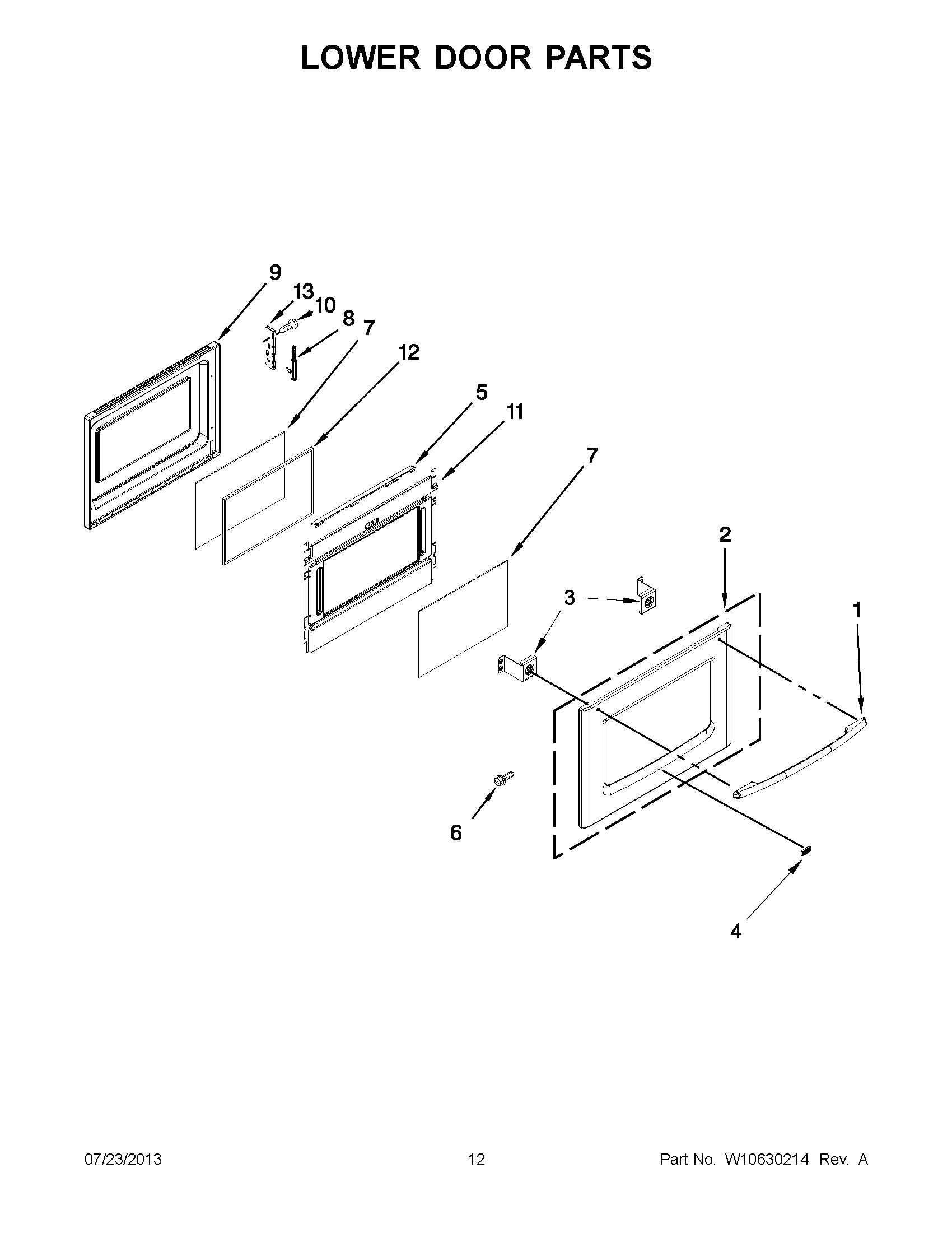 LOWER DOOR PARTS

9

13

10

8

7

12

5

11

7

2

3

3

1

6

4

07/23/2013

12

Part No. W10630214 Rev. A