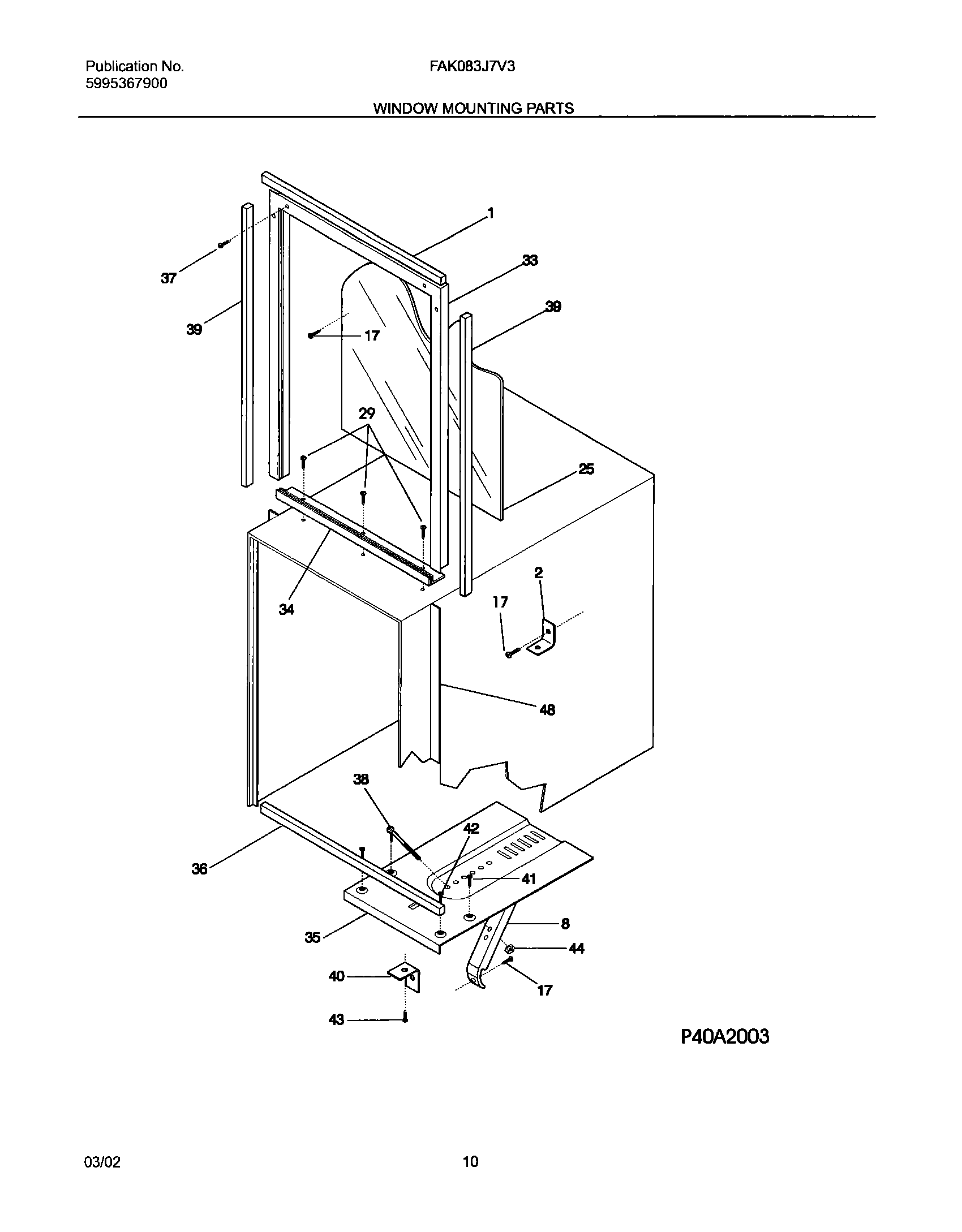 Publication No.
5995367900

FAK083J7V3

WINDOW MOUNTING PARTS

1
33
37
39
39
17
29
25
34
2
17
48
38
42
36
41
35
8
44
40
17
43

P40A2003

03/02

10