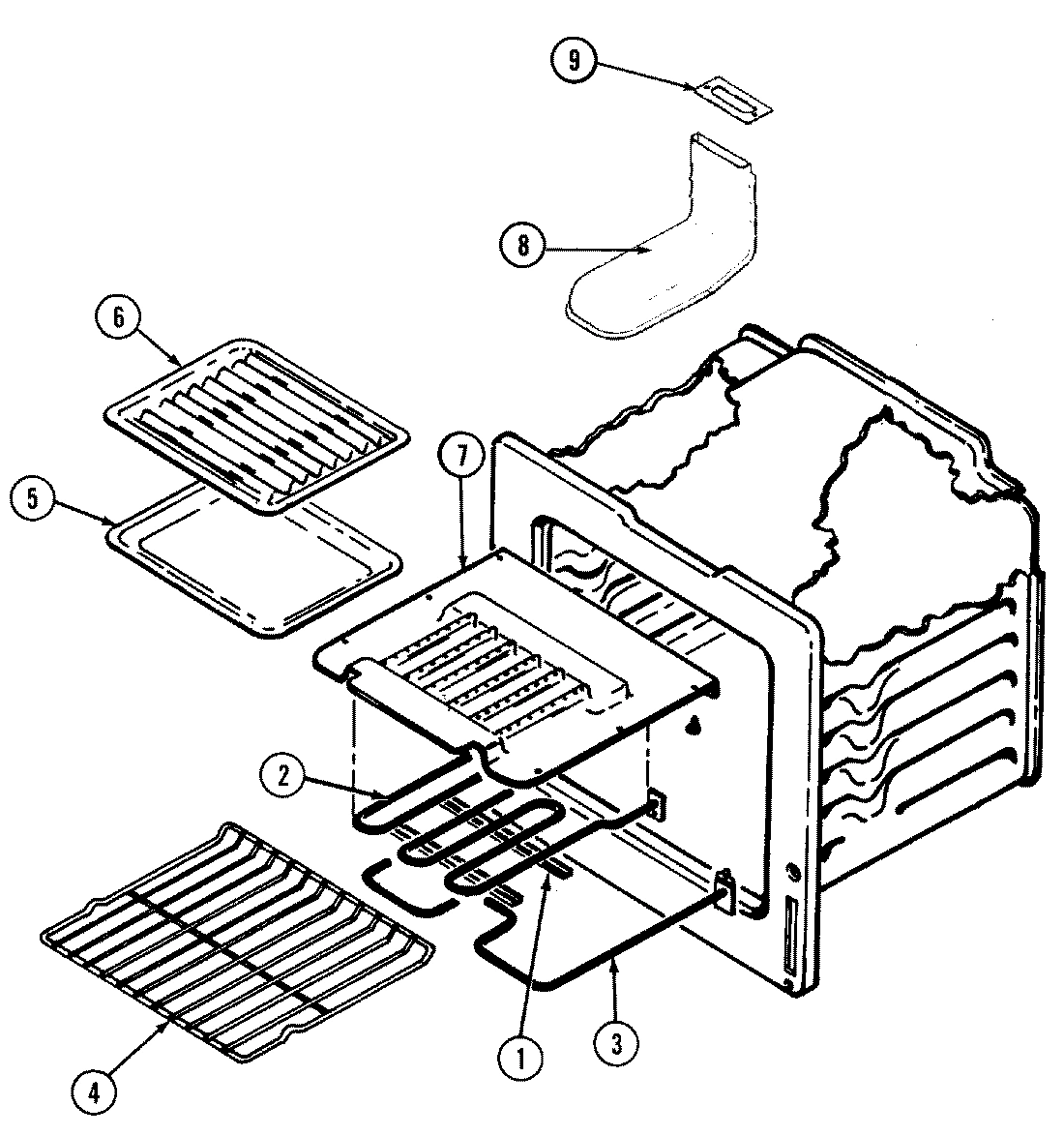 9
8
6
5
7
2
4
1
3