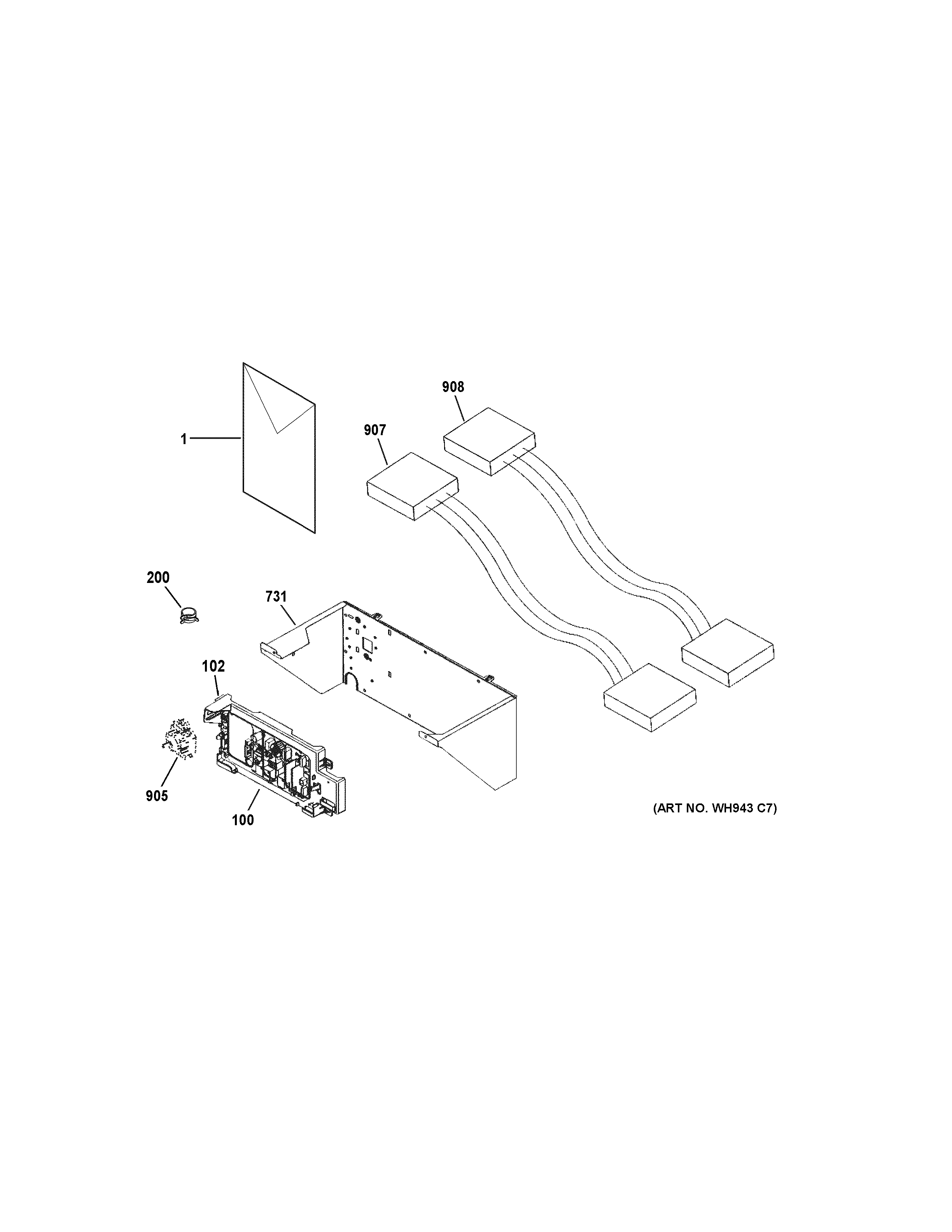 908

907

1

200

731

102

905

100

(ART NO. WH943 C7)