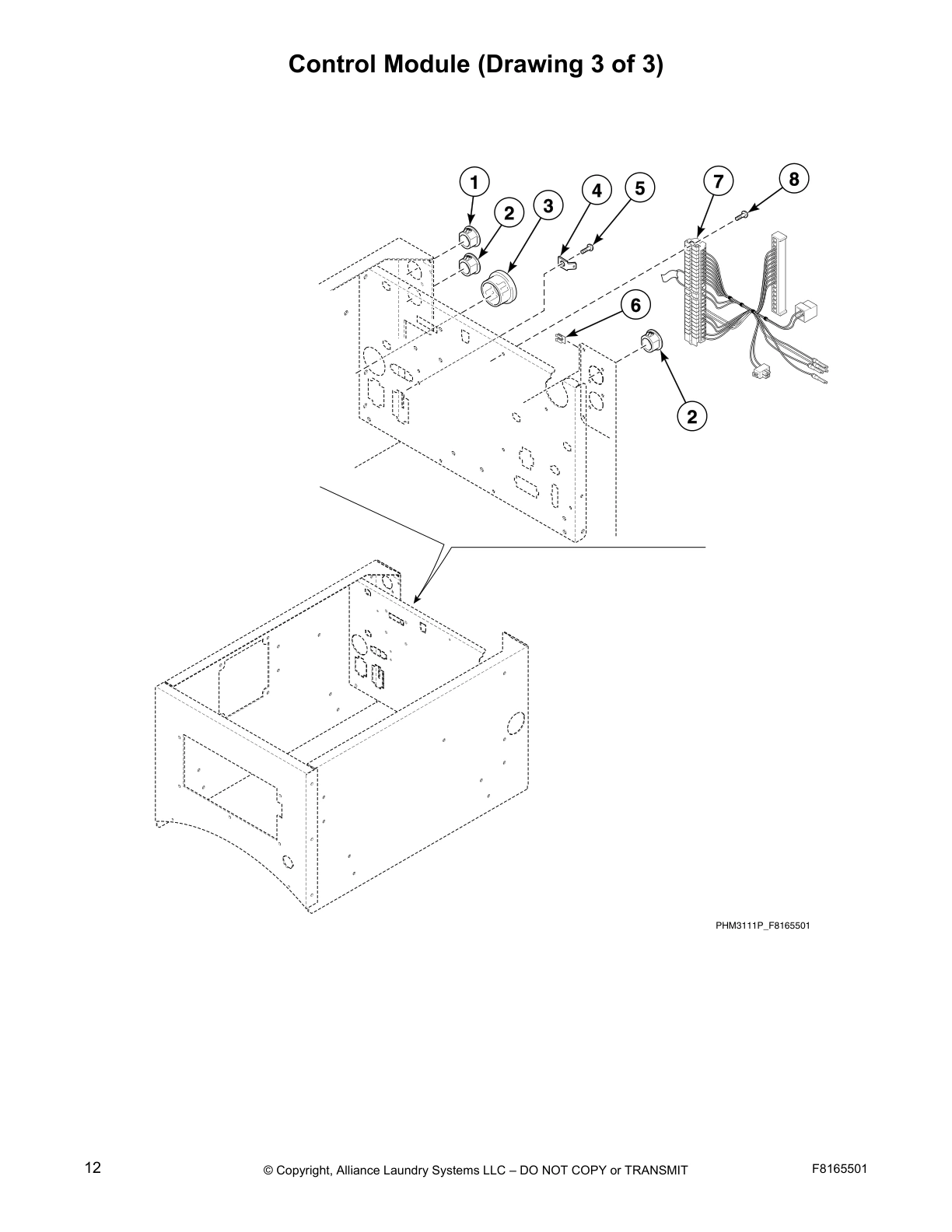 Control Module (Drawing 3 of 3)

1
2
3
4
5
7
8
6
2

PHM3111P_F8165501

12
© Copyright, Alliance Laundry Systems LLC – DO NOT COPY or TRANSMIT
F8165501