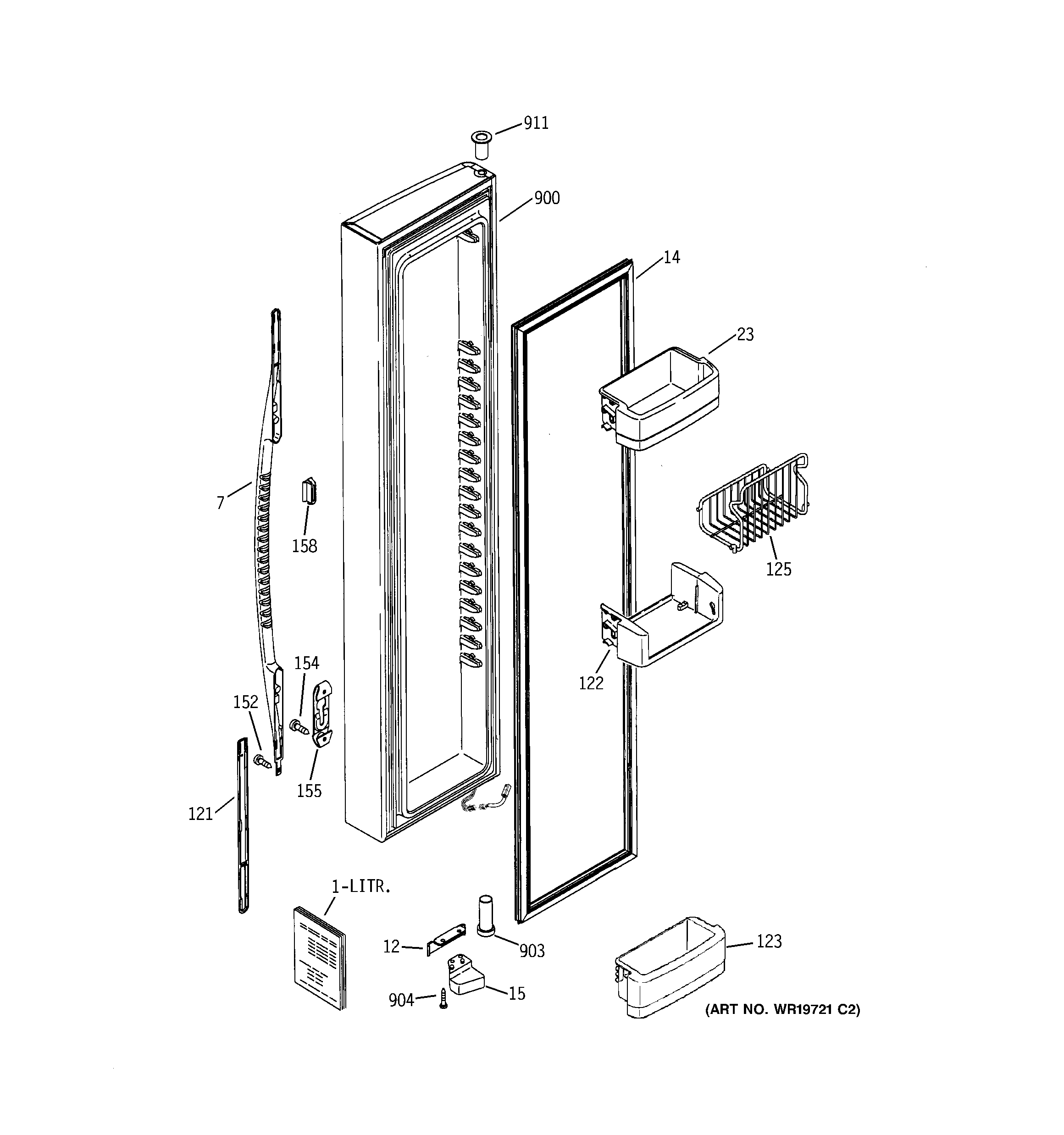 911

900

14

23

7

158

125

154

152

122

155

121

1-LITR.

12

903

123

904

15

(ART NO. WR19721 C2)