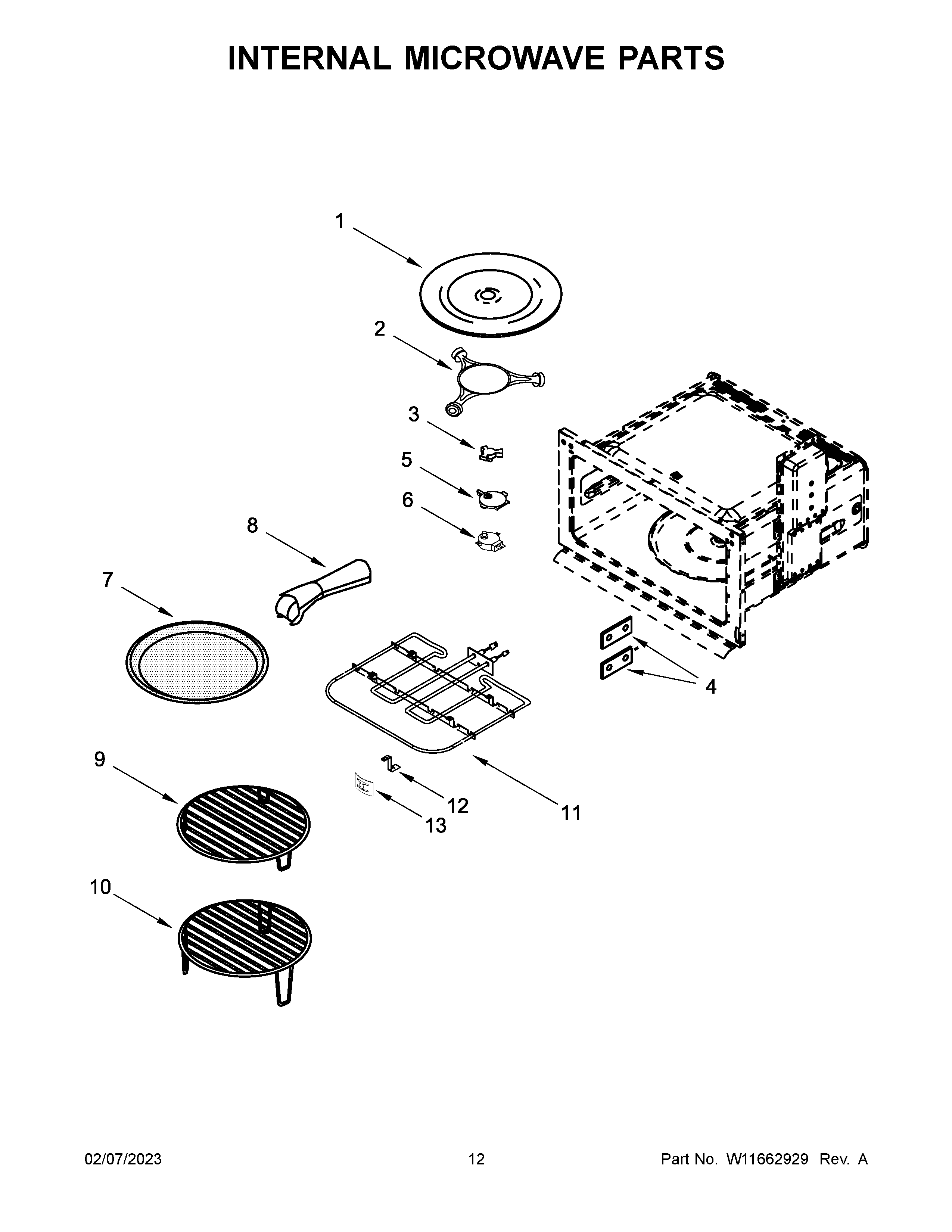 INTERNAL MICROWAVE PARTS

1

2

3

5

6

8

7

4

9

12

13

11

10

02/07/2023 12 Part No. W11662929 Rev. A