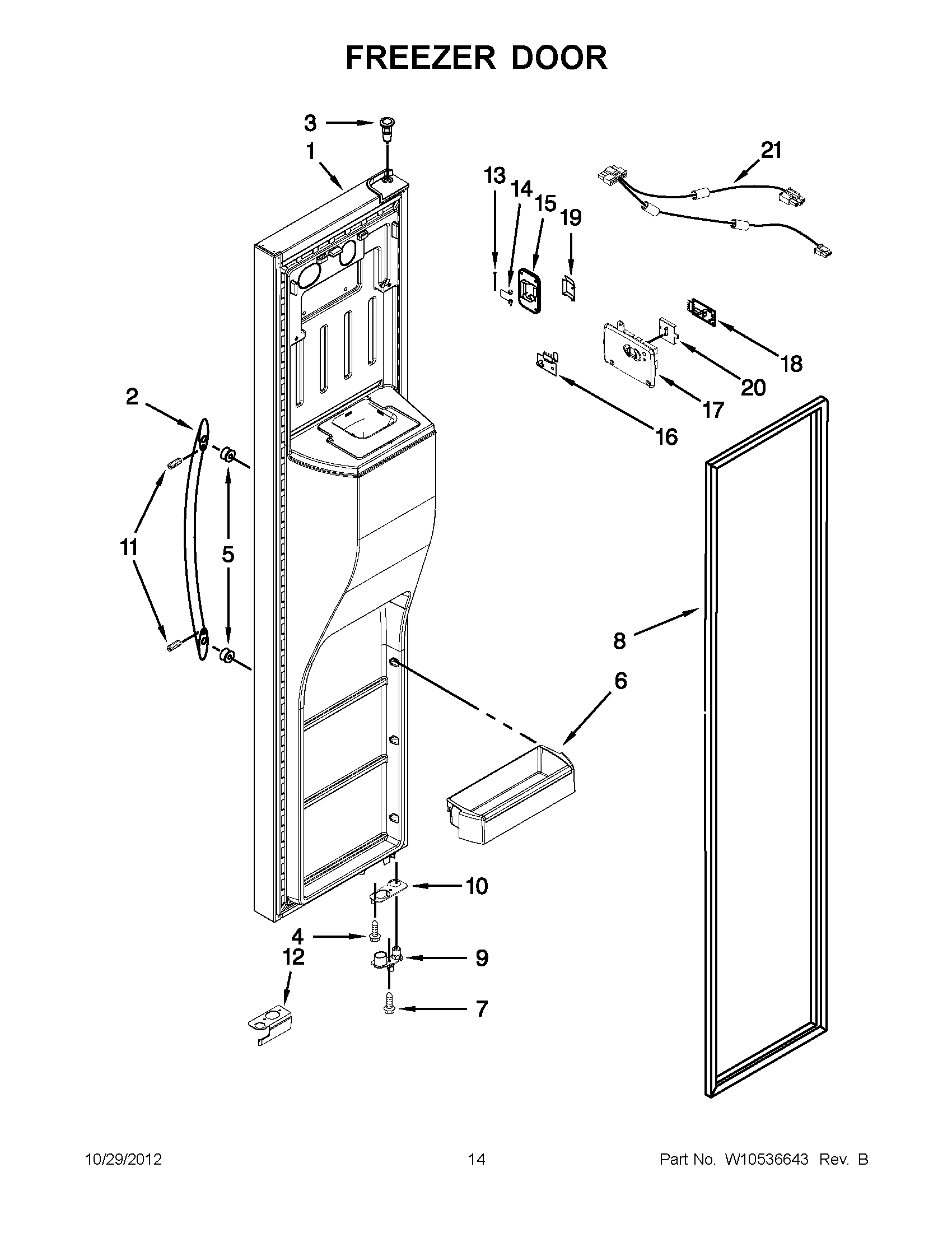 FREEZER DOOR

3
1
21
13
14
15
19
18
20
17
16
2
11
5
8
6
10
4
12
9
7

10/29/2012
14
Part No. W10536643 Rev. B