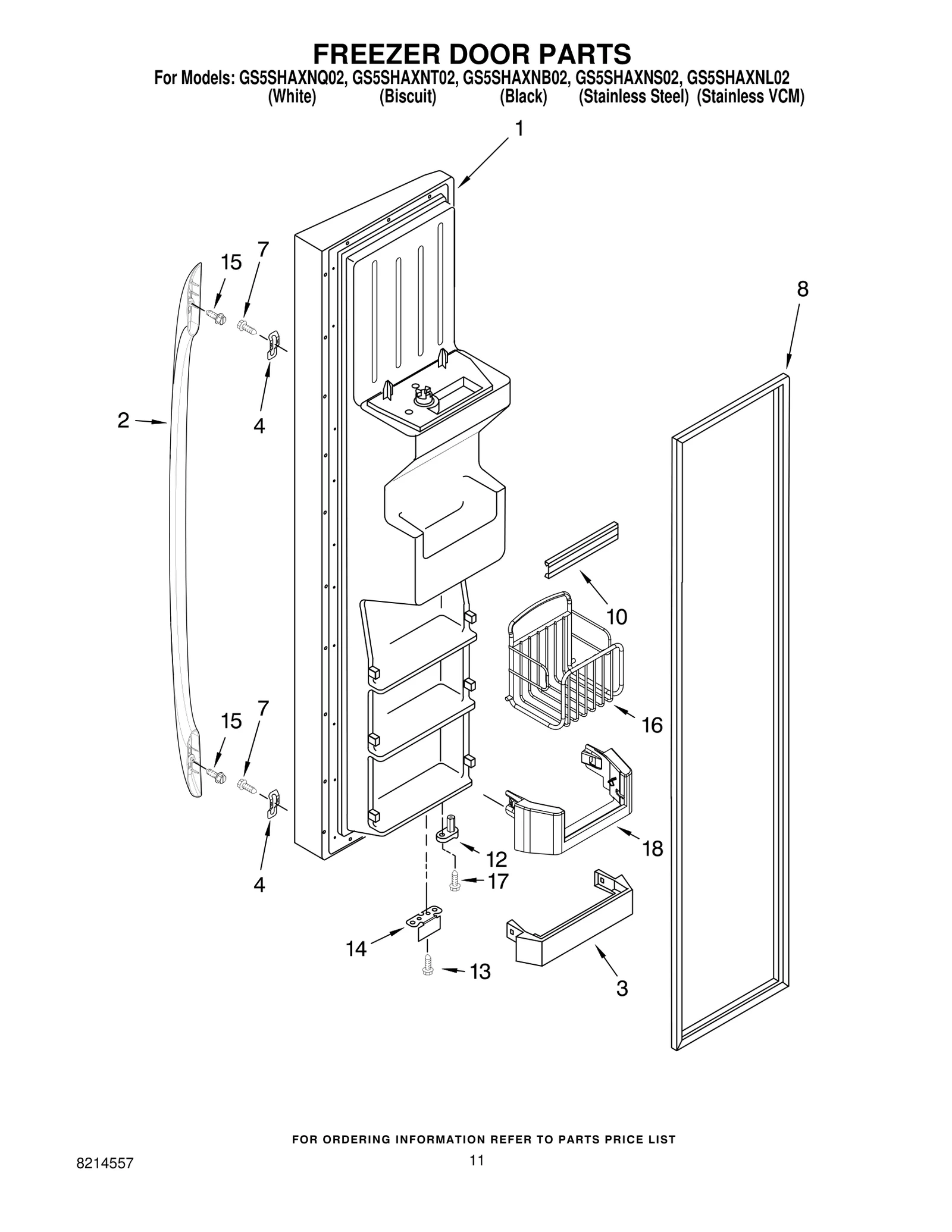 FREEZER DOOR PARTS

For Models: GS5SHAXNQ02, GS5SHAXNT02, GS5SHAXNB02, GS5SHAXNS02, GS5SHAXNL02
(White) (Biscuit) (Black) (Stainless Steel) (Stainless VCM)

1
15
7
8
2
4
10
16
15
7
18
12
4
17
14
13
3

FOR ORDERING INFORMATION REFER TO PARTS PRICE LIST

8214557

11