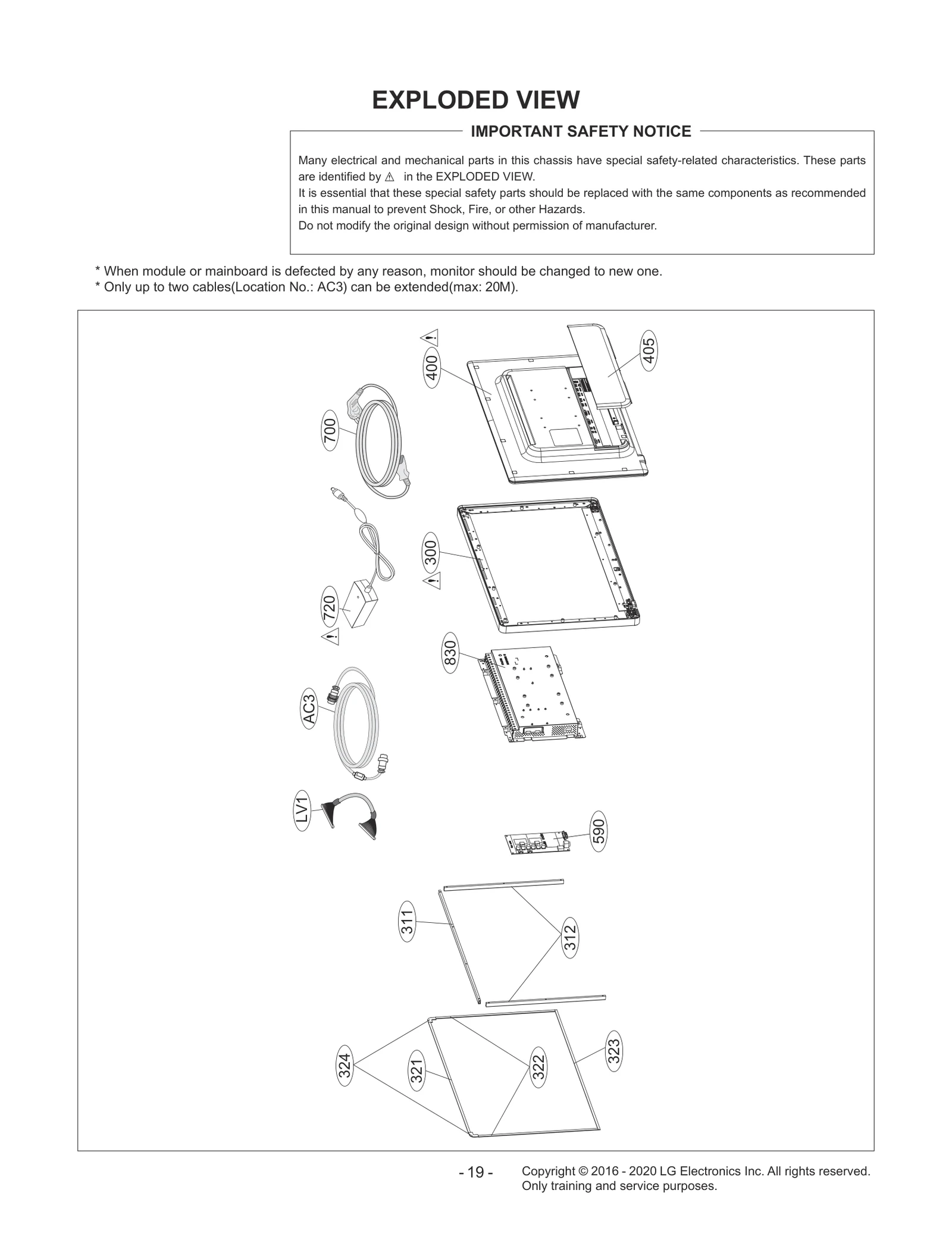 EXPLODED VIEW

IMPORTANT SAFETY NOTICE

Many electrical and mechanical parts in this chassis have special safety-related characteristics. These parts are identified by ⚠ in the EXPLODED VIEW.
It is essential that these special safety parts should be replaced with the same components as recommended in this manual to prevent Shock, Fire, or other Hazards.
Do not modify the original design without permission of manufacturer.

* When module or mainboard is defected by any reason, monitor should be changed to new one.
* Only up to two cables(Location No.: AC3) can be extended(max: 20M).

400
405
700
300
720
830
AC3
LV1
590
311
312
324
321
322
323

- 19 -

Copyright © 2016 - 2020 LG Electronics Inc. All rights reserved.
Only training and service purposes.