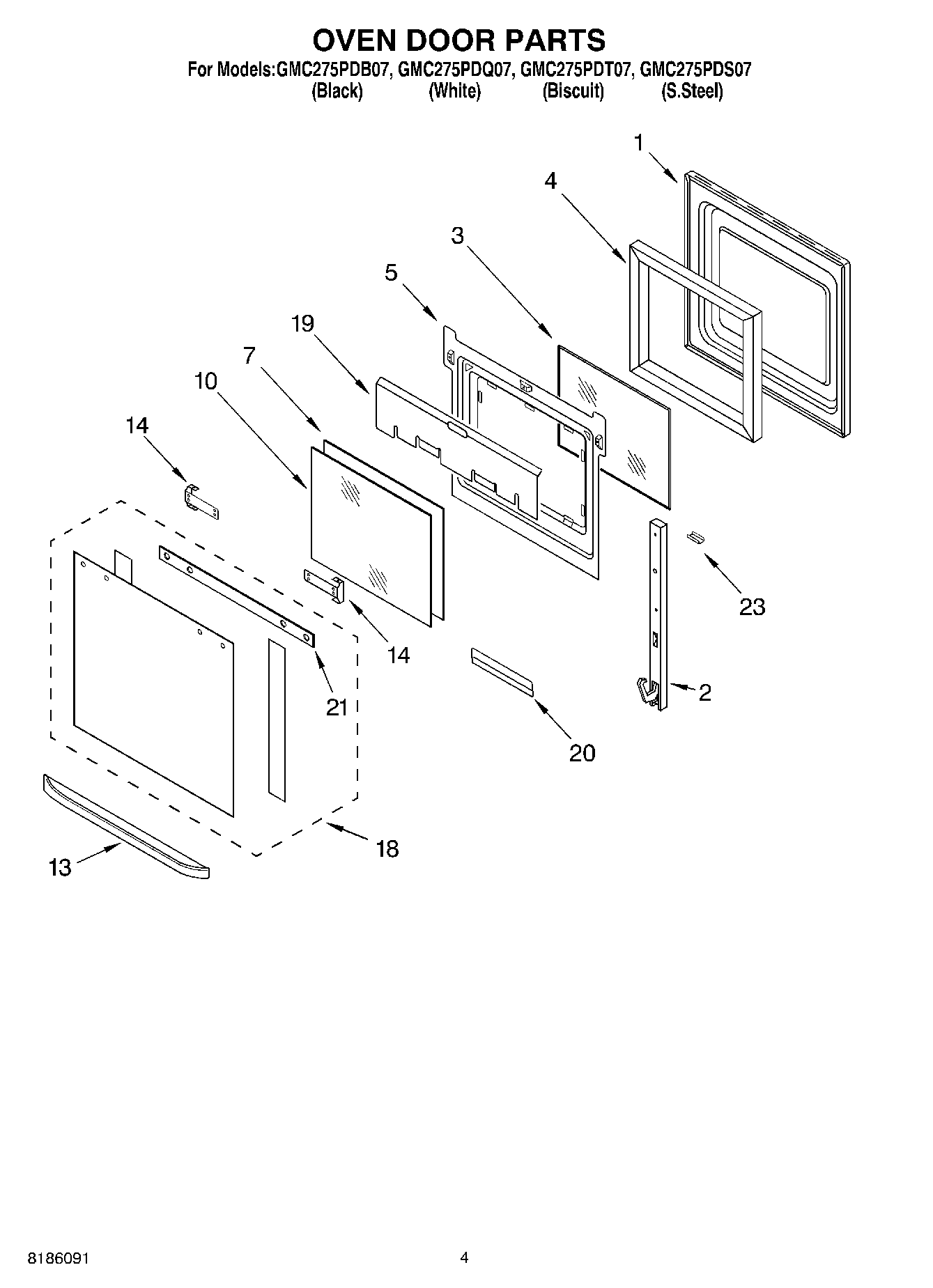 OVEN DOOR PARTS
For Models:GMC275PDB07, GMC275PDQ07, GMC275PDT07, GMC275PDS07
(Black) (White) (Biscuit) (S.Steel)

1
4
3
5
19
7
10
14
23
14
21
2
20
18
13

8186091

4