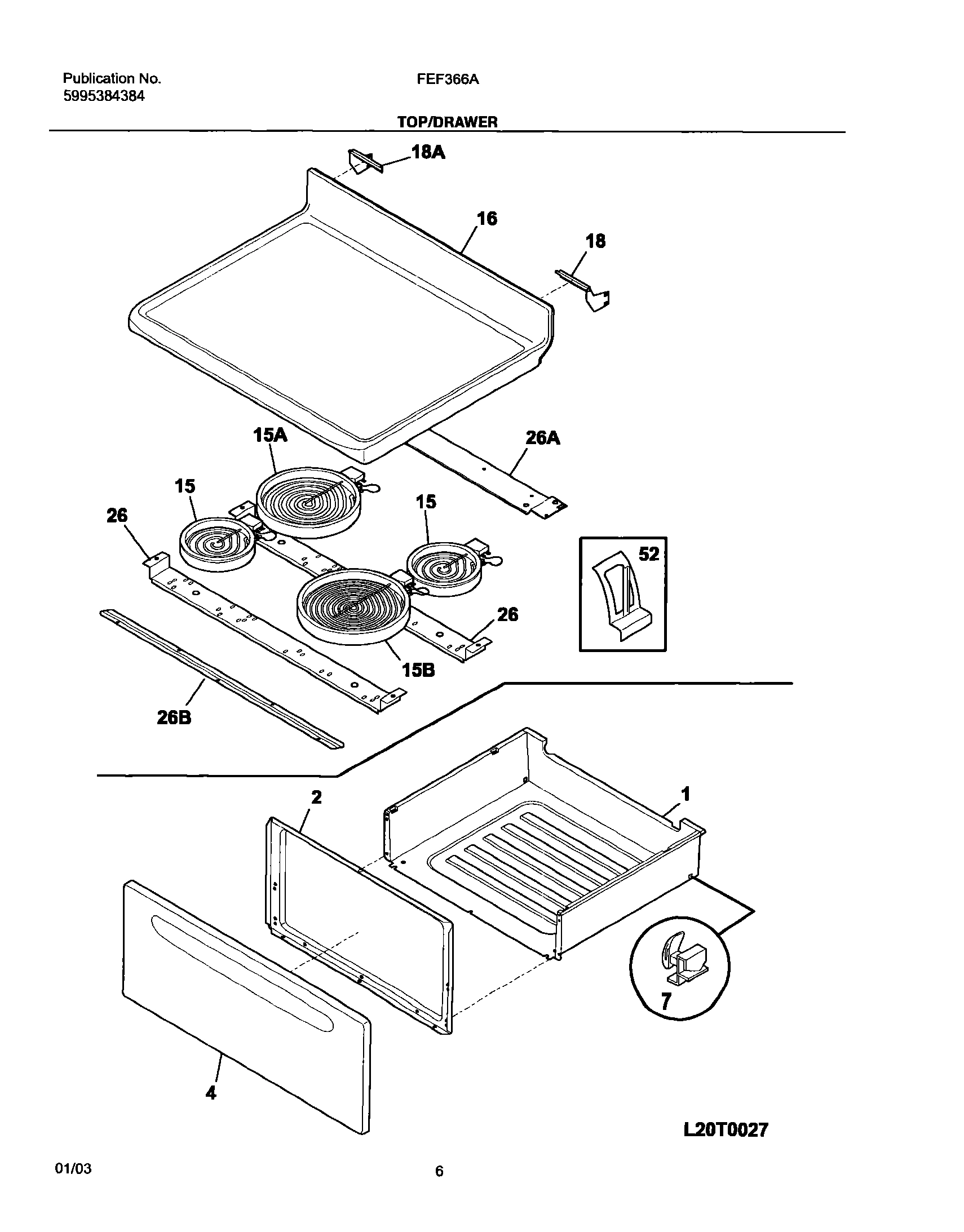 Publication No.
5995384384

FEF366A

TOP/DRAWER

18A

16

18

15A

26A

15

15

26

52

26

15B

26B

2

1

7

4

L20T0027

01/03

6