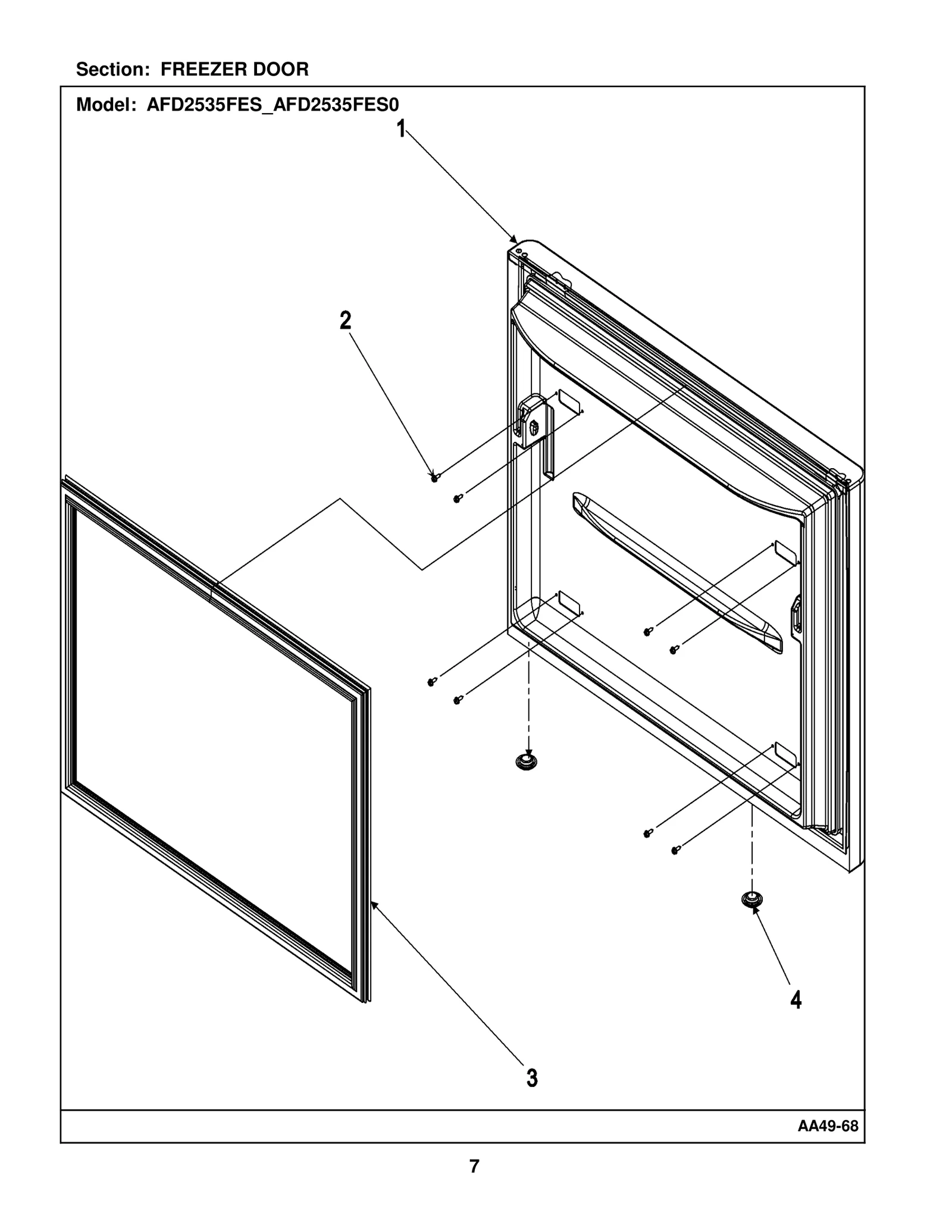 Section: FREEZER DOOR

Model: AFD2535FES_AFD2535FES0

1

2

4

3

AA49-68

7