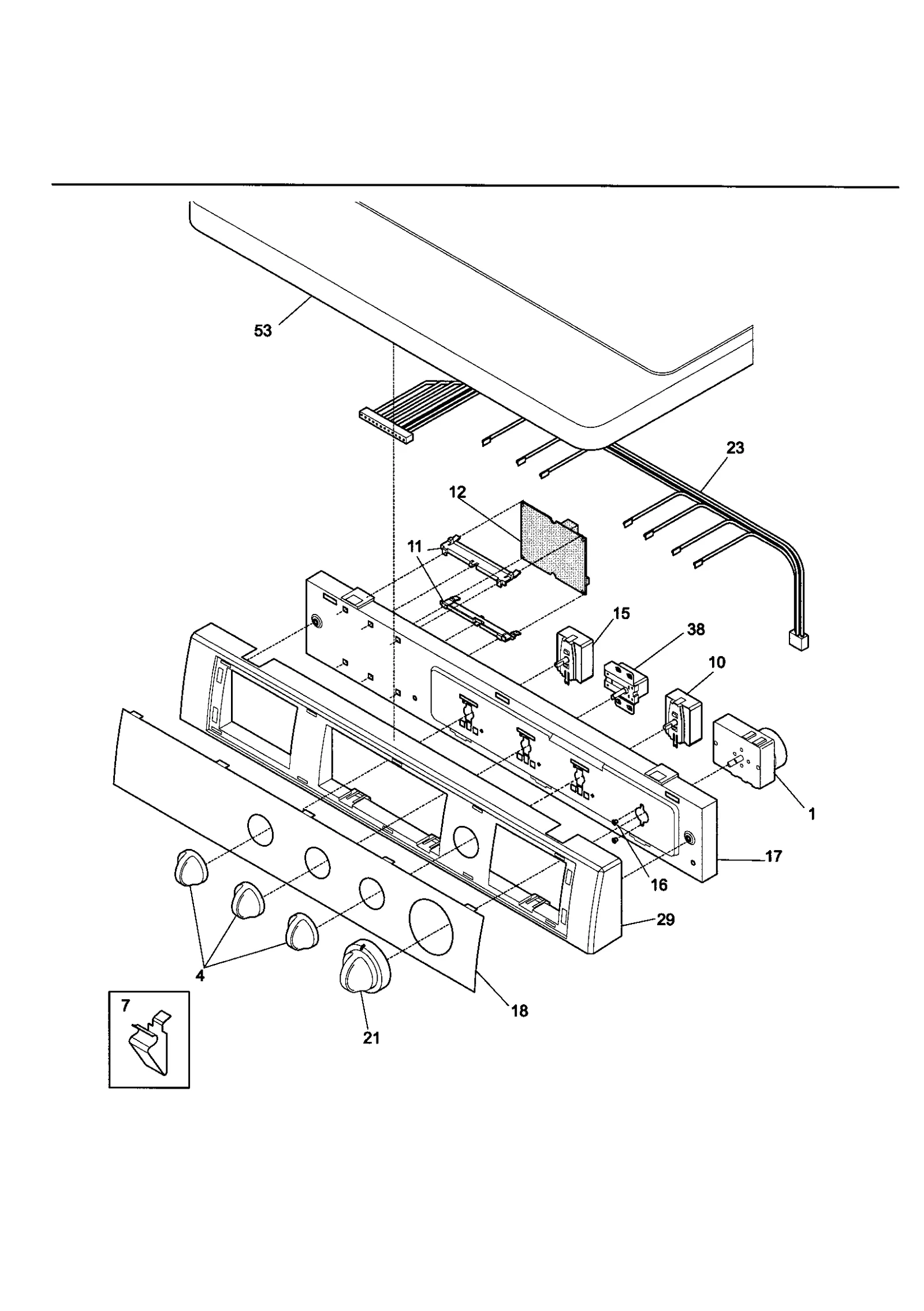 53

23

12

11

15

38

10

1

17

16

29

4

18

21

7