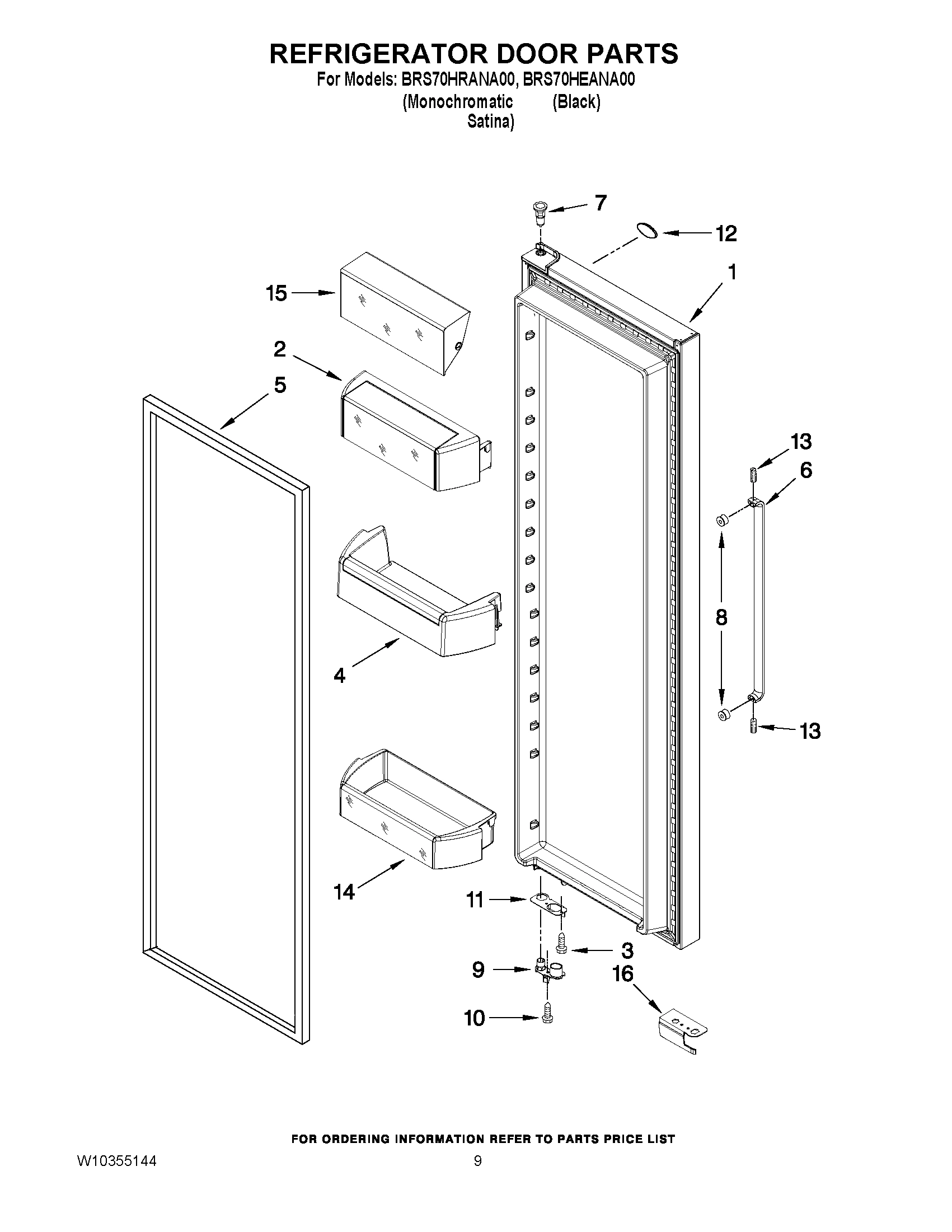 REFRIGERATOR DOOR PARTS
For Models: BRS70HRANA00, BRS70HEANA00
(Monochromatic Satina) (Black)

7
12
1
15
2
5
13
6
8
4
13
14
11
3
9
16
10

FOR ORDERING INFORMATION REFER TO PARTS PRICE LIST
W10355144
9