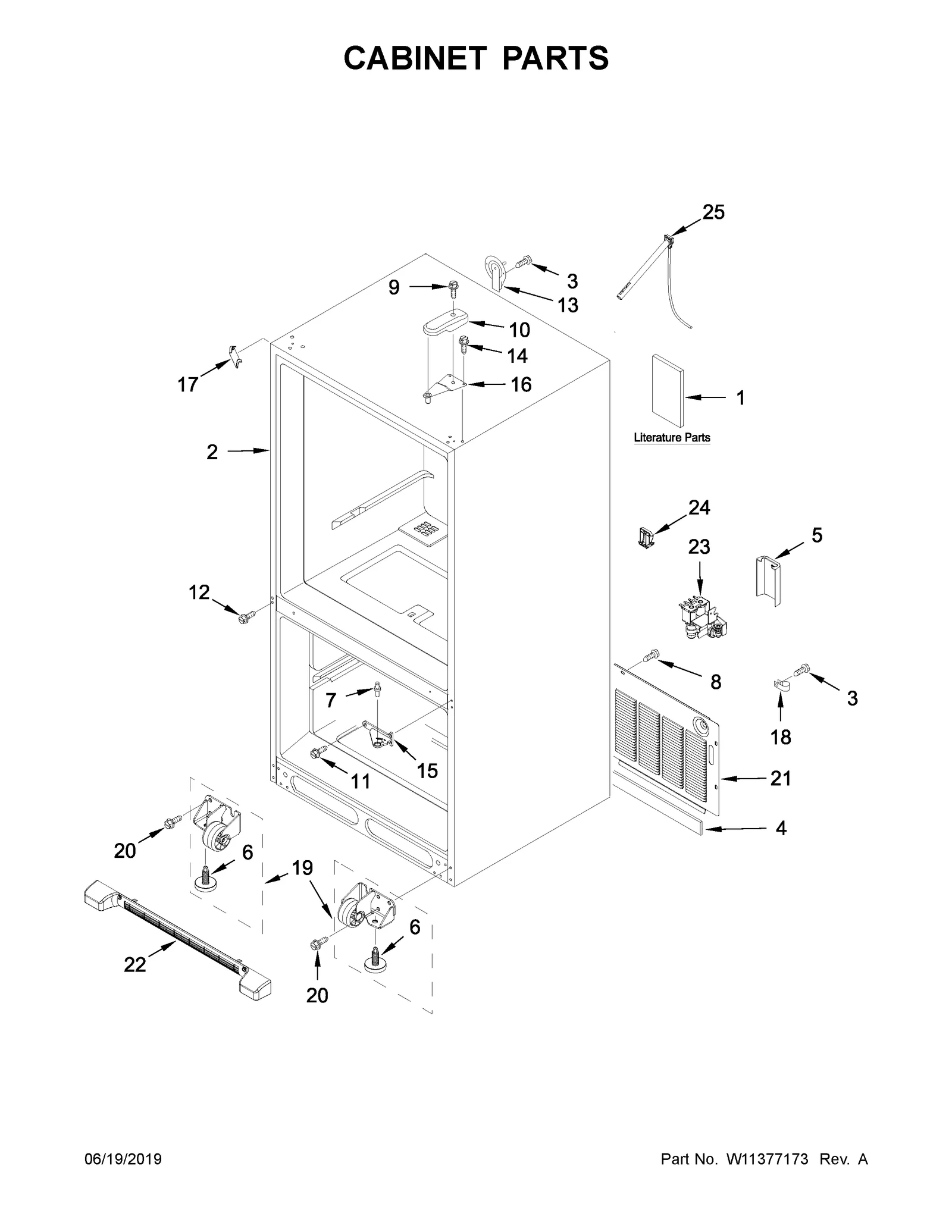 CABINET PARTS

25
3
9
13
10
14
17
16
1
Literature Parts
2
24
5
23
12
8
3
7
18
15
11
21
4
20
6
19
6
22
20

06/19/2019

Part No. W11377173 Rev. A