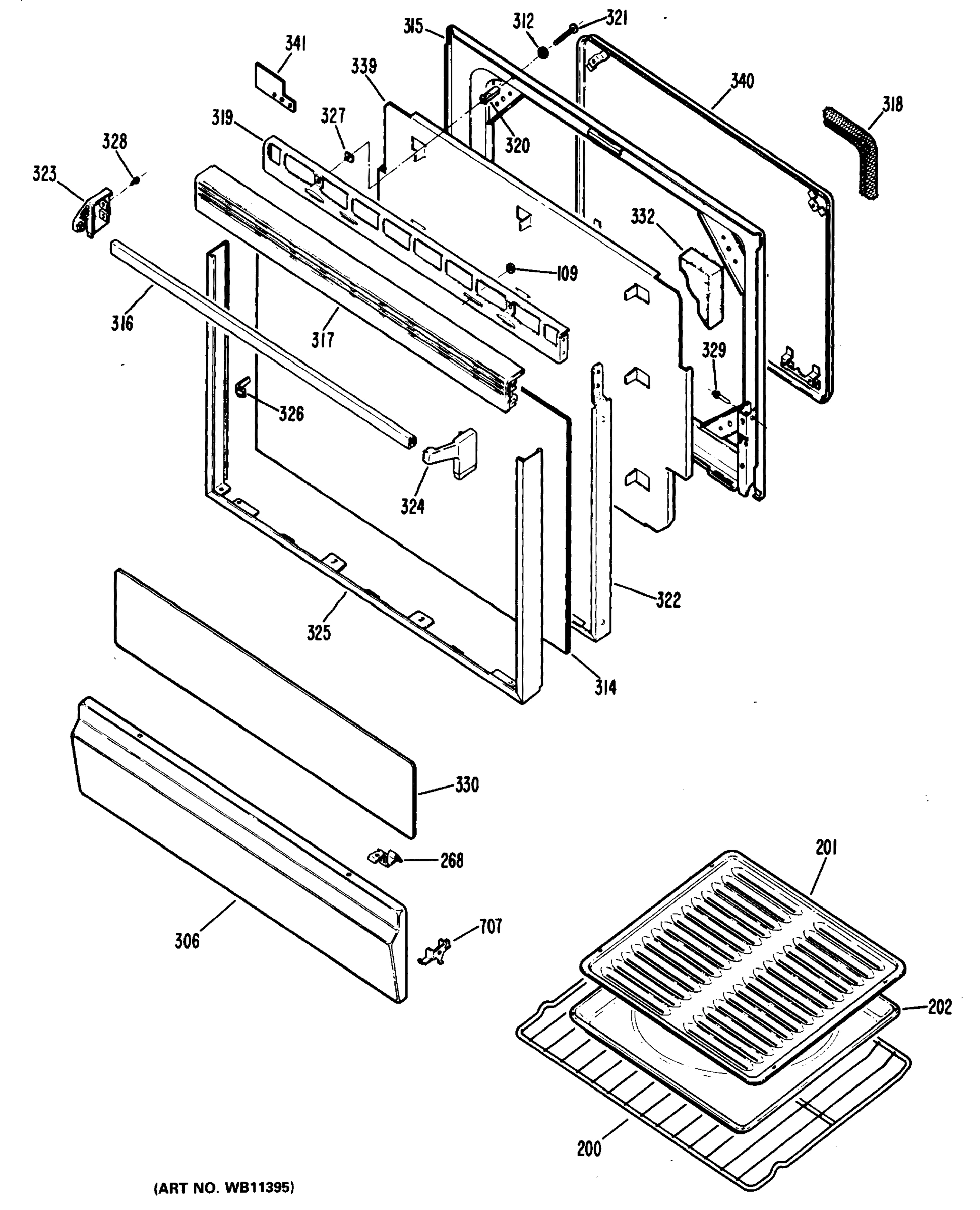 315
312
321
341
339
340
318
319
327
320
328
323
332
109
316
317
329
326
324
322
325
314
330
268
201
306
707
202
200
(ART NO. WB11395)