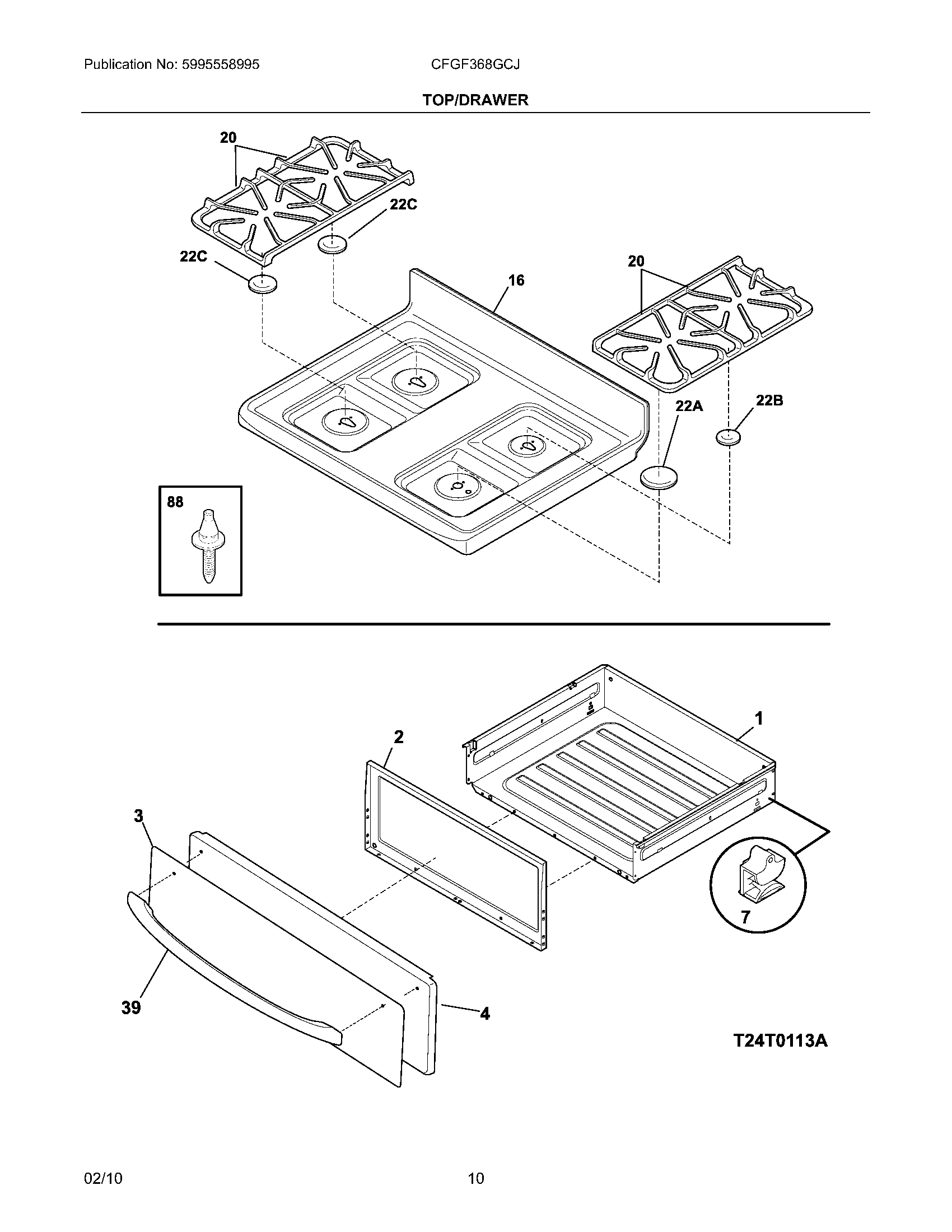 Publication No: 5995558995

CFGF368GCJ

TOP/DRAWER

20

22C

22C

16

20

22A

22B

88

1

2

3

7

39

4

T24T0113A

02/10

10