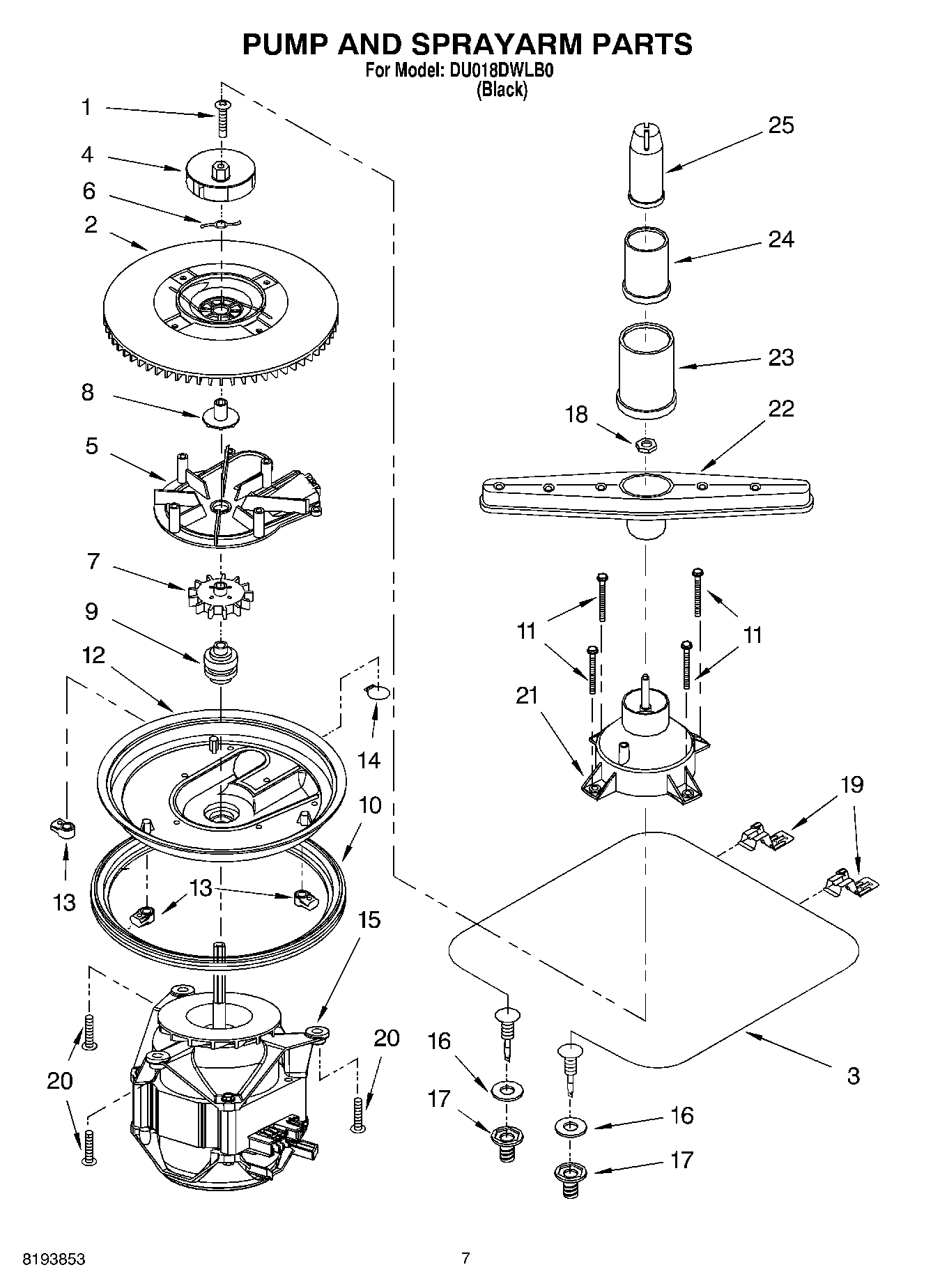 PUMP AND SPRAYARM PARTS
For Model: DU018DWLB0
(Black)

1
4
6
2
8
5
7
9
12
14
10
13
13
15
20
20
25
24
23
18
22
11
11
21
19
16
17
16
17
3

8193853
7