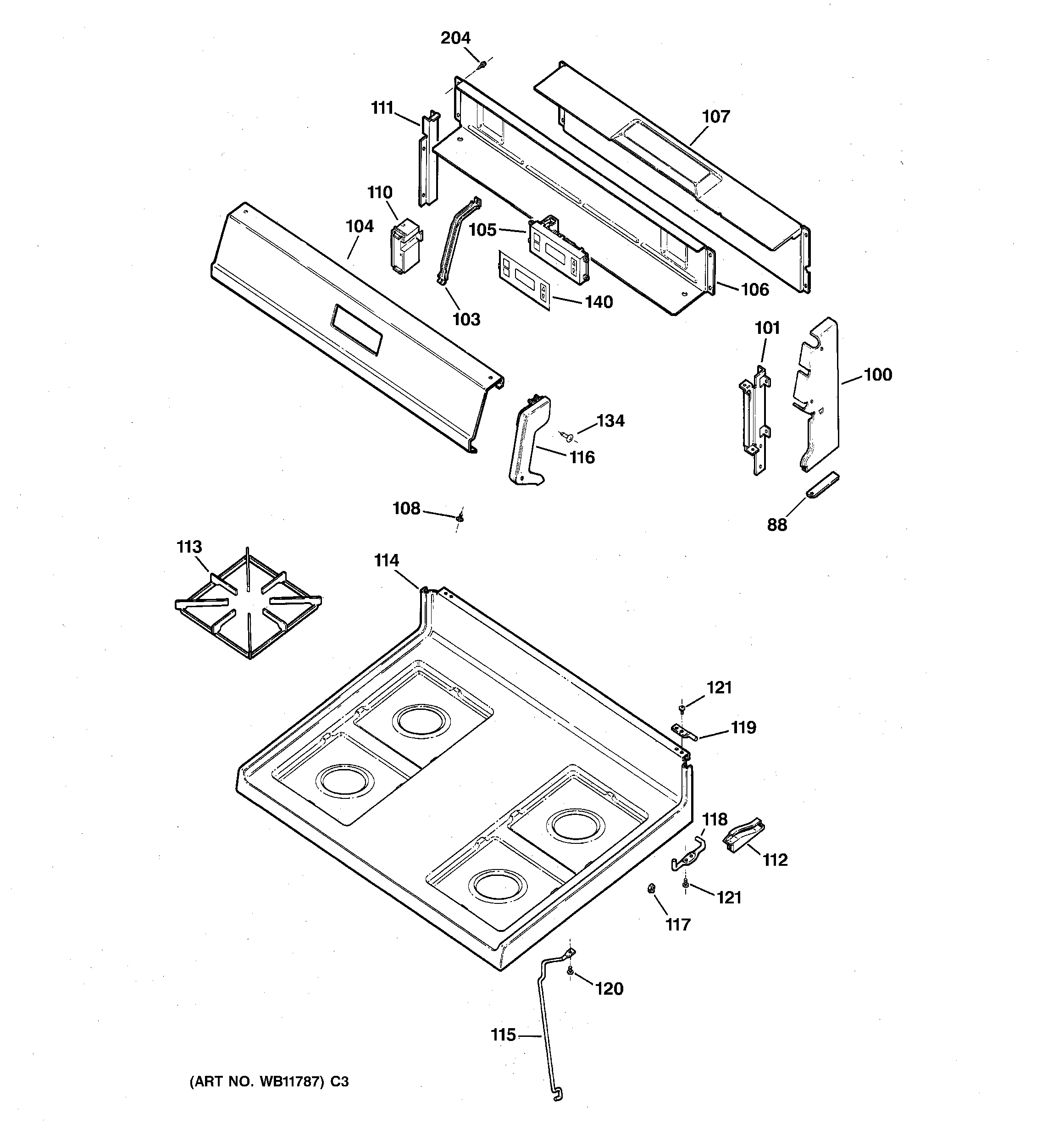 204
111
107
110
104
105
106
140
103
101
100
134
116
108
88
113
114
121
119
118
112
121
117
120
115
(ART NO. WB11787) C3