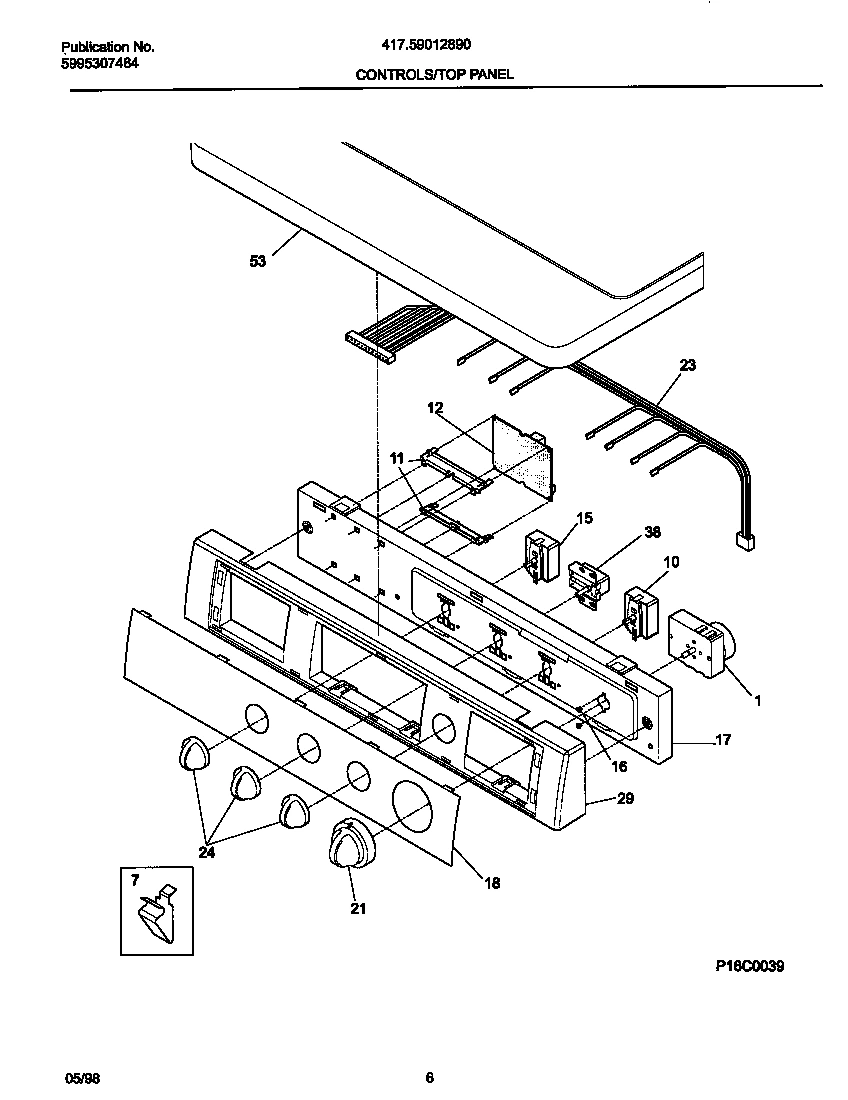 Publication No.
5995307484

417.59012890

CONTROLS/TOP PANEL

53
23
12
11
15
38
10
1
17
16
29
24
18
21
7

P16C0039

05/98

6