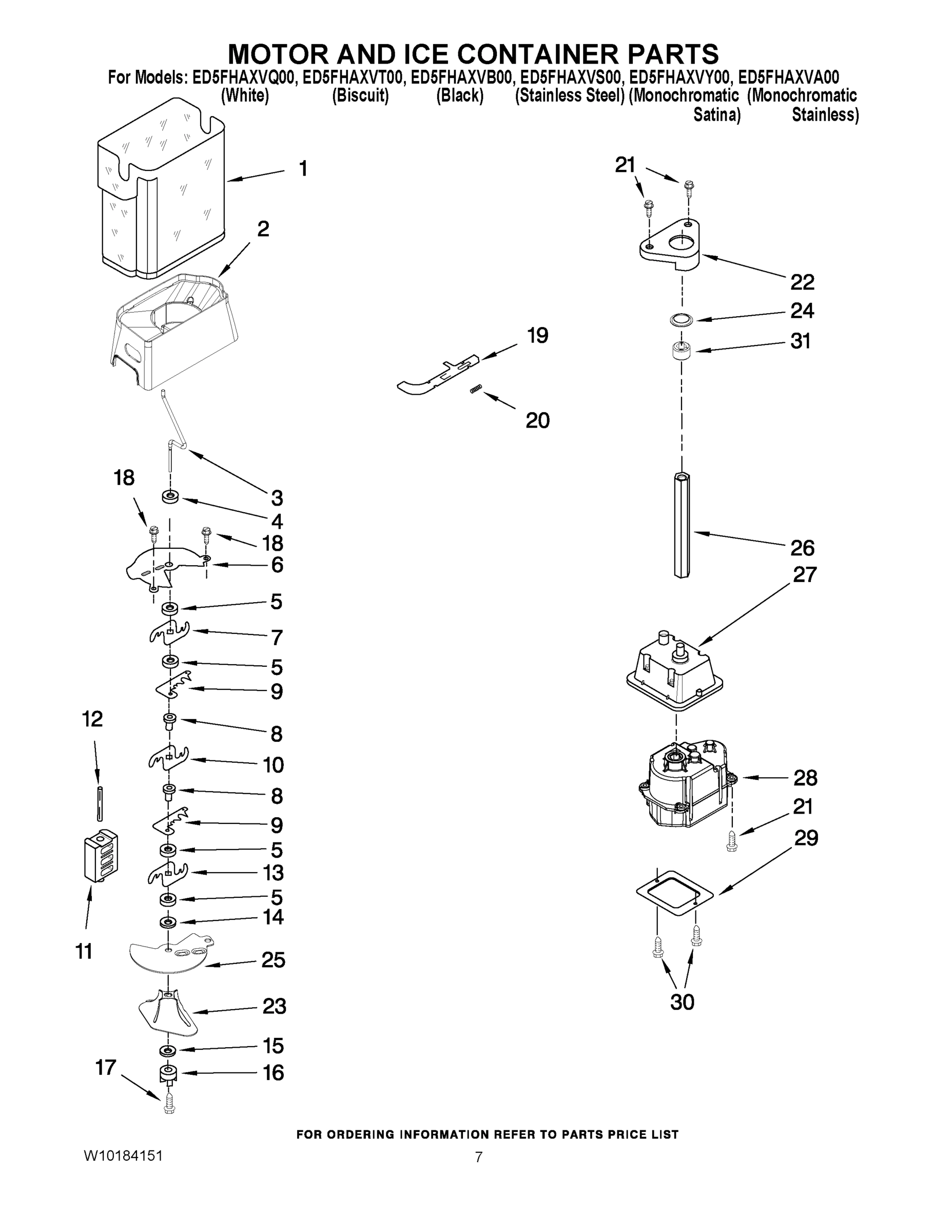 MOTOR AND ICE CONTAINER PARTS

For Models: ED5FHAXVQ00, ED5FHAXVT00, ED5FHAXVB00, ED5FHAXVS00, ED5FHAXVY00, ED5FHAXVA00
(White) (Biscuit) (Black) (Stainless Steel) (Monochromatic Satina) (Monochromatic Stainless)

1
2
3
18
4
18
6
5
7
5
9
12
8
10
8
9
5
13
5
14
11
25
23
15
17
16

19
20

21
22
24
31
26
27
28
21
29
30

FOR ORDERING INFORMATION REFER TO PARTS PRICE LIST

W10184151

7