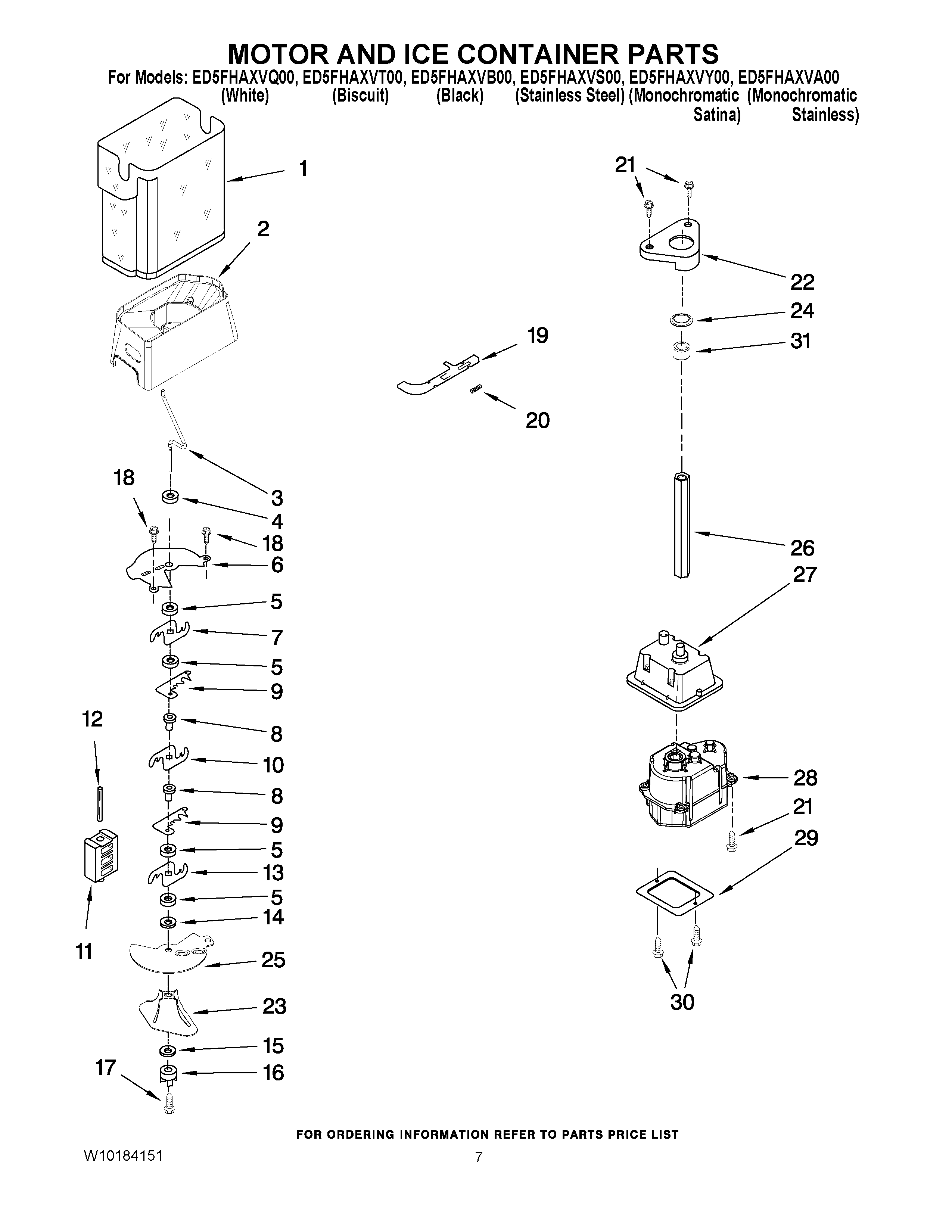 MOTOR AND ICE CONTAINER PARTS

For Models: ED5FHAXVQ00, ED5FHAXVT00, ED5FHAXVB00, ED5FHAXVS00, ED5FHAXVY00, ED5FHAXVA00
(White) (Biscuit) (Black) (Stainless Steel) (Monochromatic Satina) (Monochromatic Stainless)

1
2
3
18
4
18
6
5
7
5
9
12
8
10
8
9
5
13
5
14
11
25
23
15
17
16

19
20

21
22
24
31
26
27
28
21
29
30

FOR ORDERING INFORMATION REFER TO PARTS PRICE LIST

W10184151

7