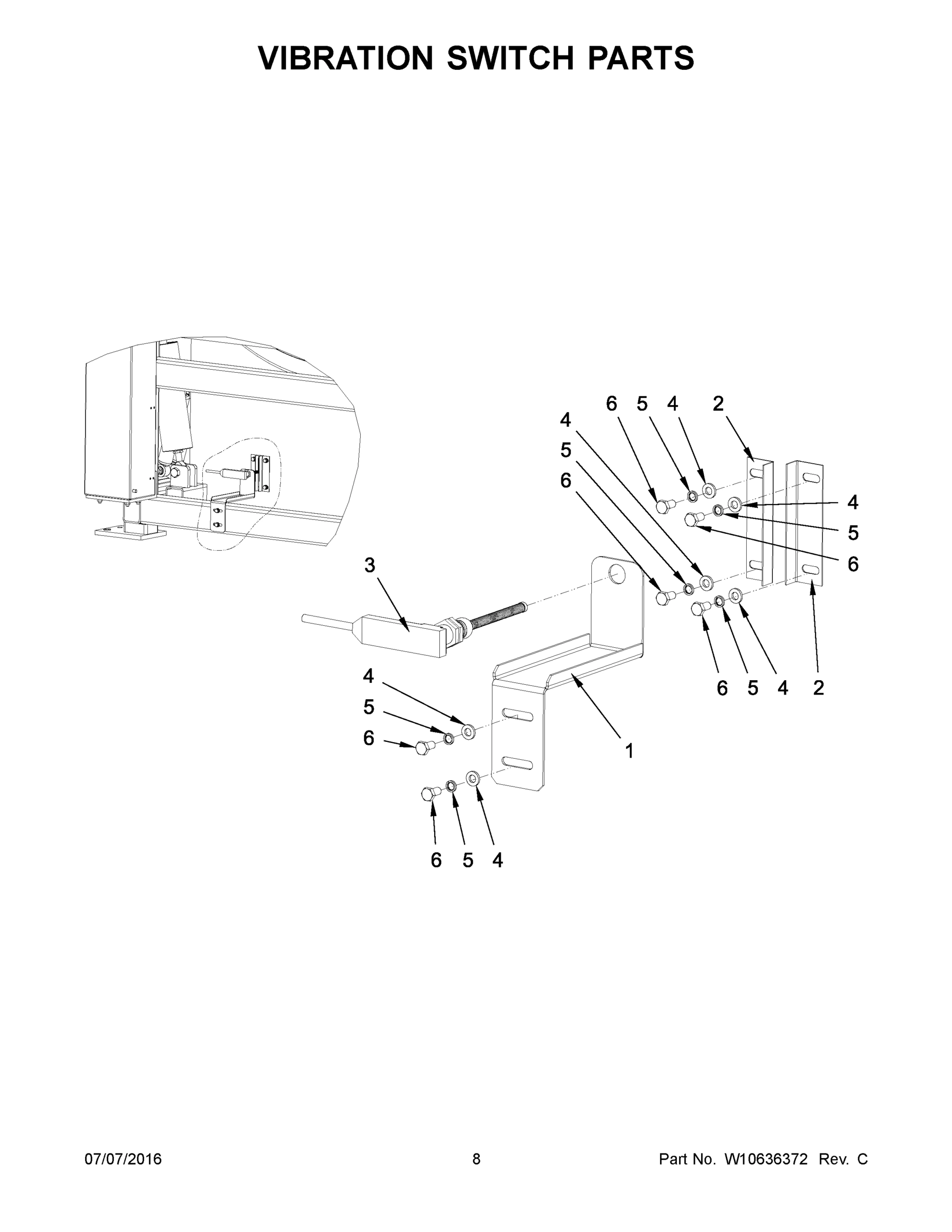 VIBRATION SWITCH PARTS

6 5 4 2
4
5
6
4
5
6
3
6 5 4 2
4
5
6
1
6 5 4

07/07/2016
8
Part No. W10636372 Rev. C