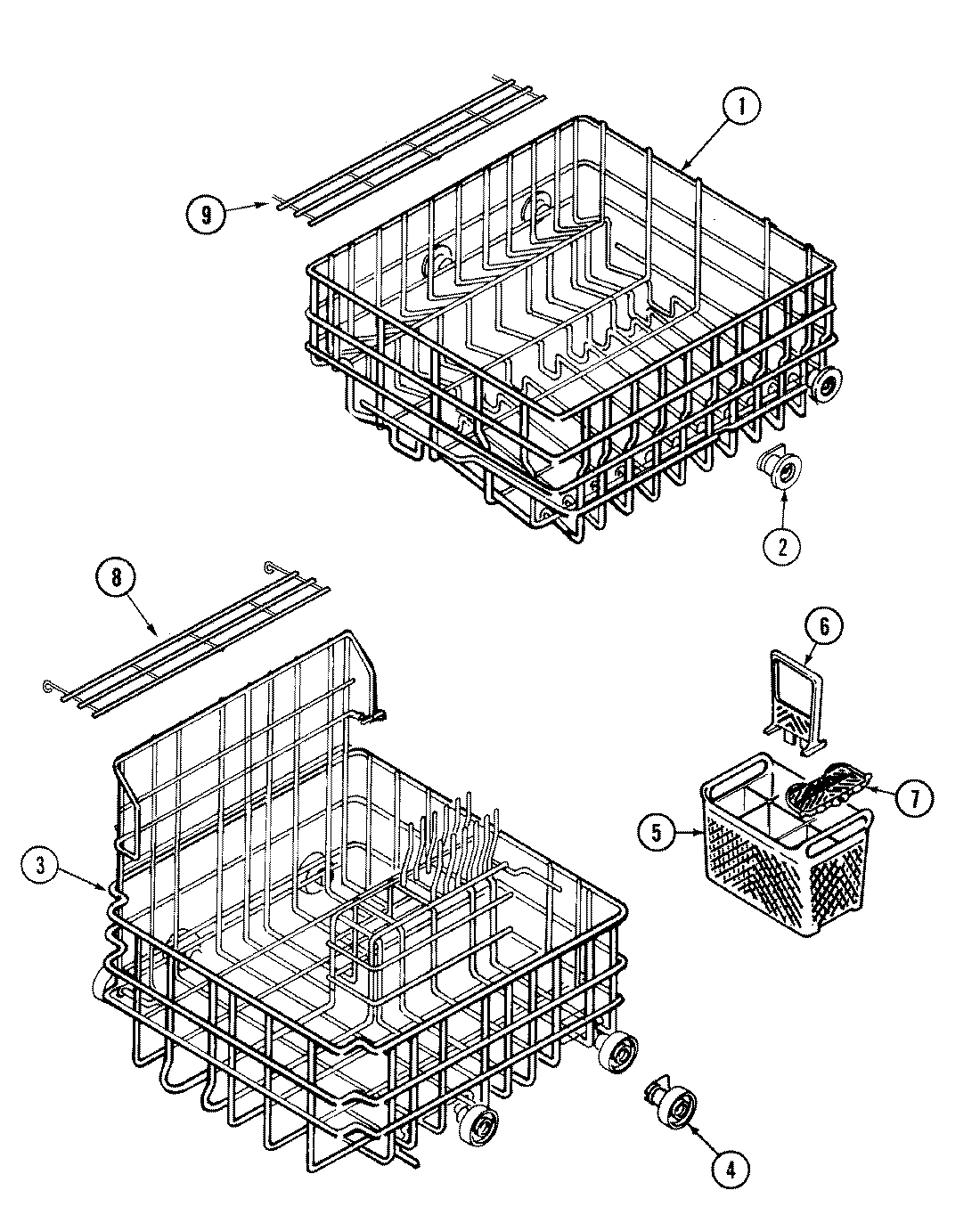 1
9
2
8
6
7
5
3
4