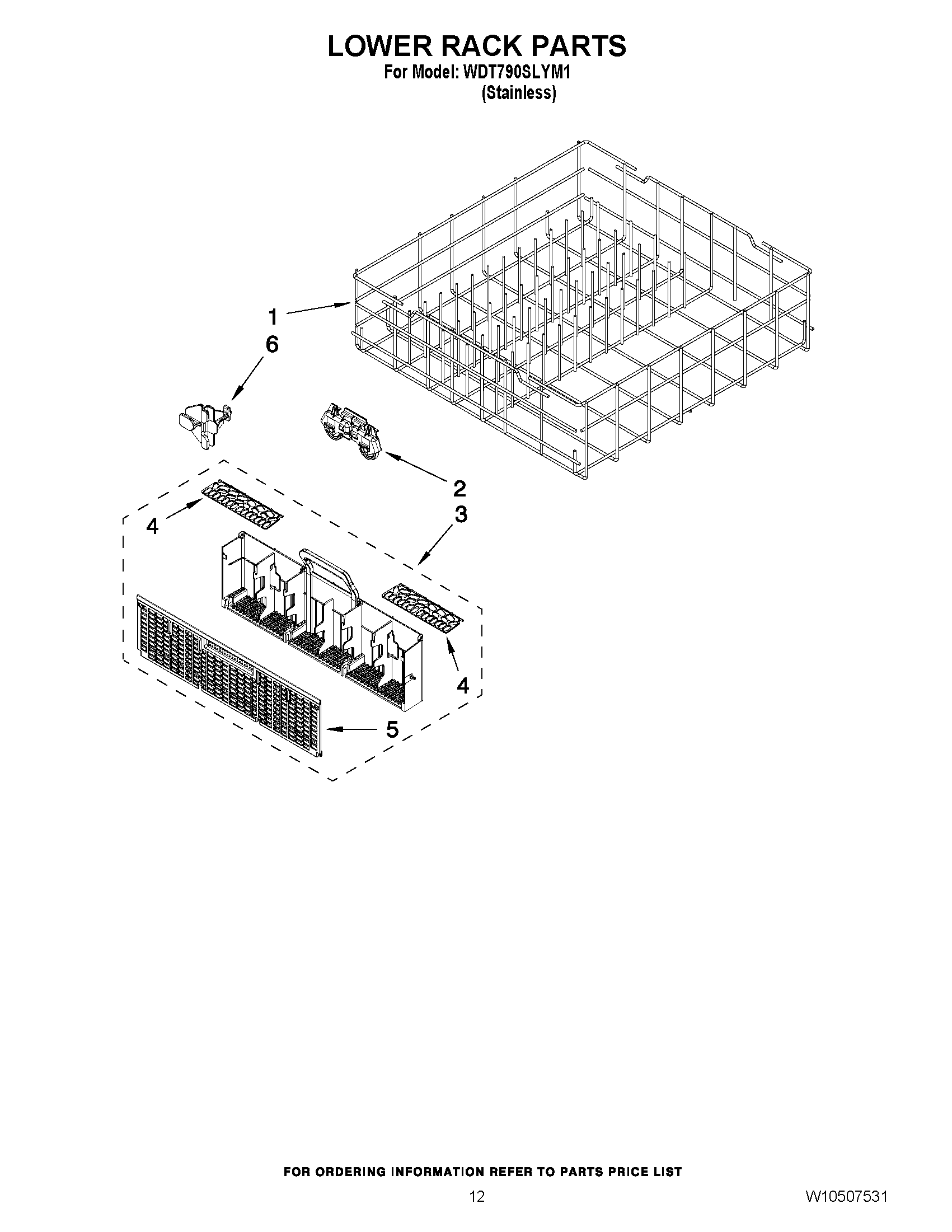 LOWER RACK PARTS
For Model: WDT790SLYM1
(Stainless)

1
6
2
3
4
4
5

FOR ORDERING INFORMATION REFER TO PARTS PRICE LIST

12

W10507531