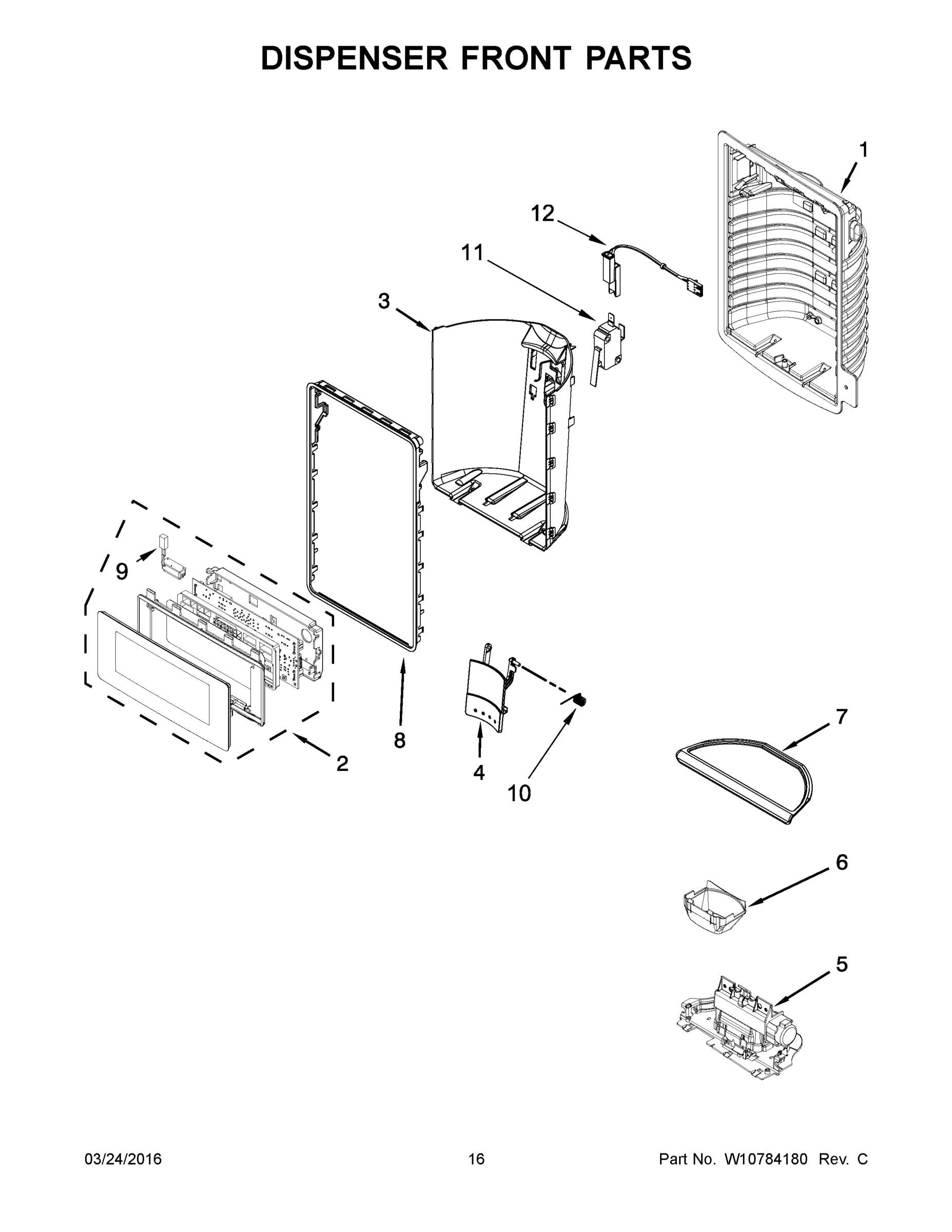 DISPENSER FRONT PARTS

1

12

11

3

9

8

2

4

10

7

6

5

03/24/2016

16

Part No. W10784180 Rev. C