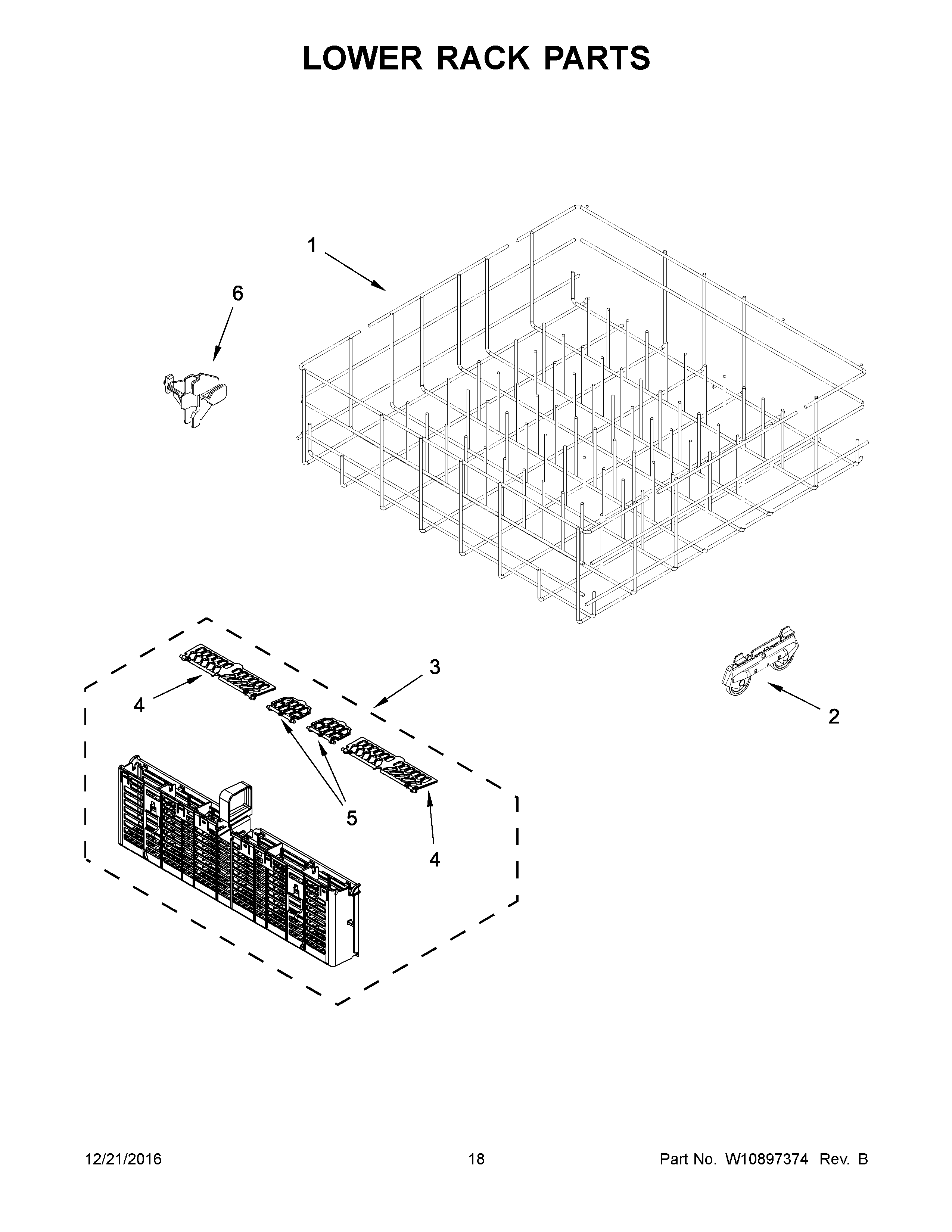 LOWER RACK PARTS

1

6

3

4

2

5

4

12/21/2016

18

Part No. W10897374 Rev. B