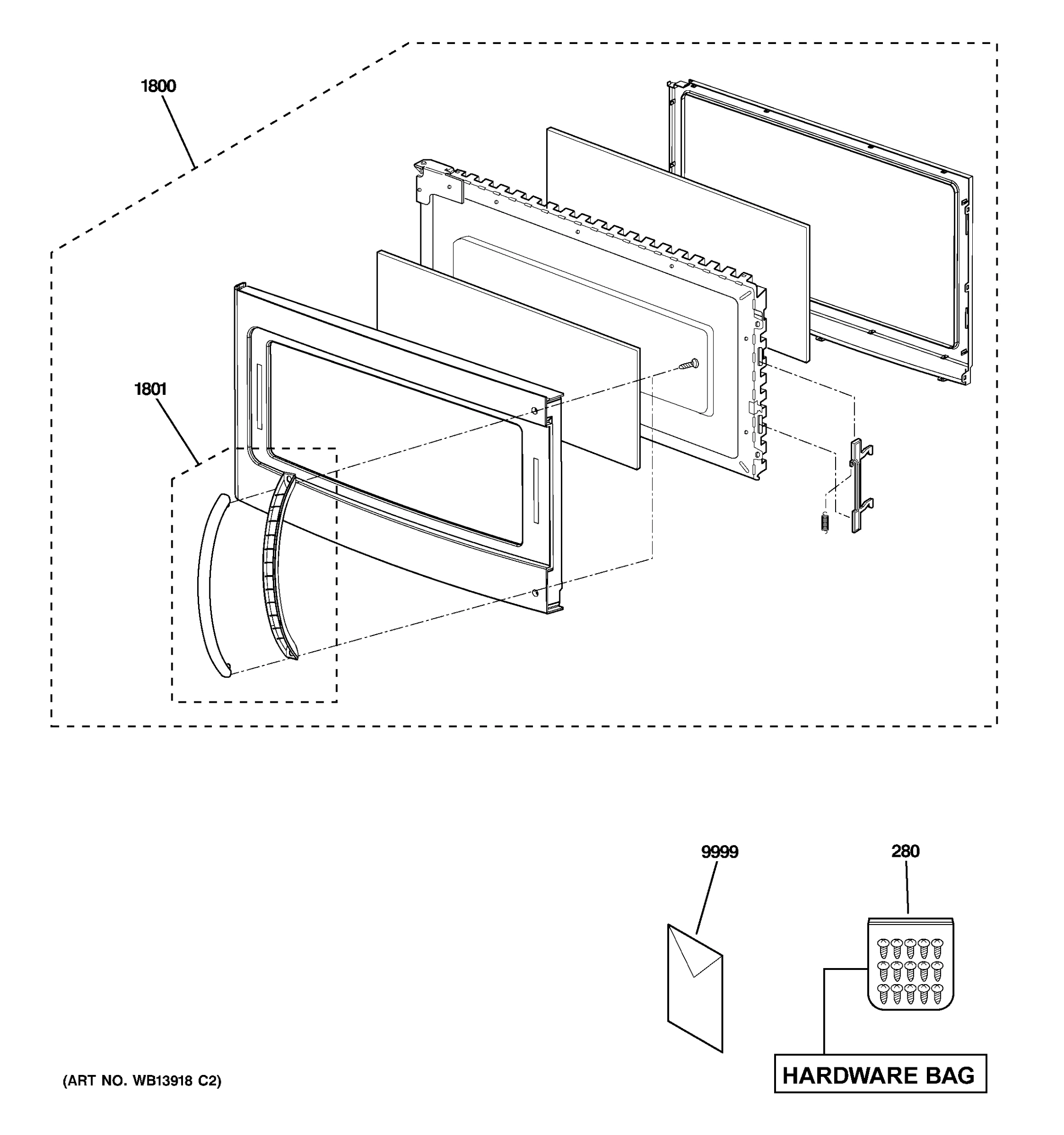 1800

1801

9999

280

HARDWARE BAG

(ART NO. WB13918 C2)