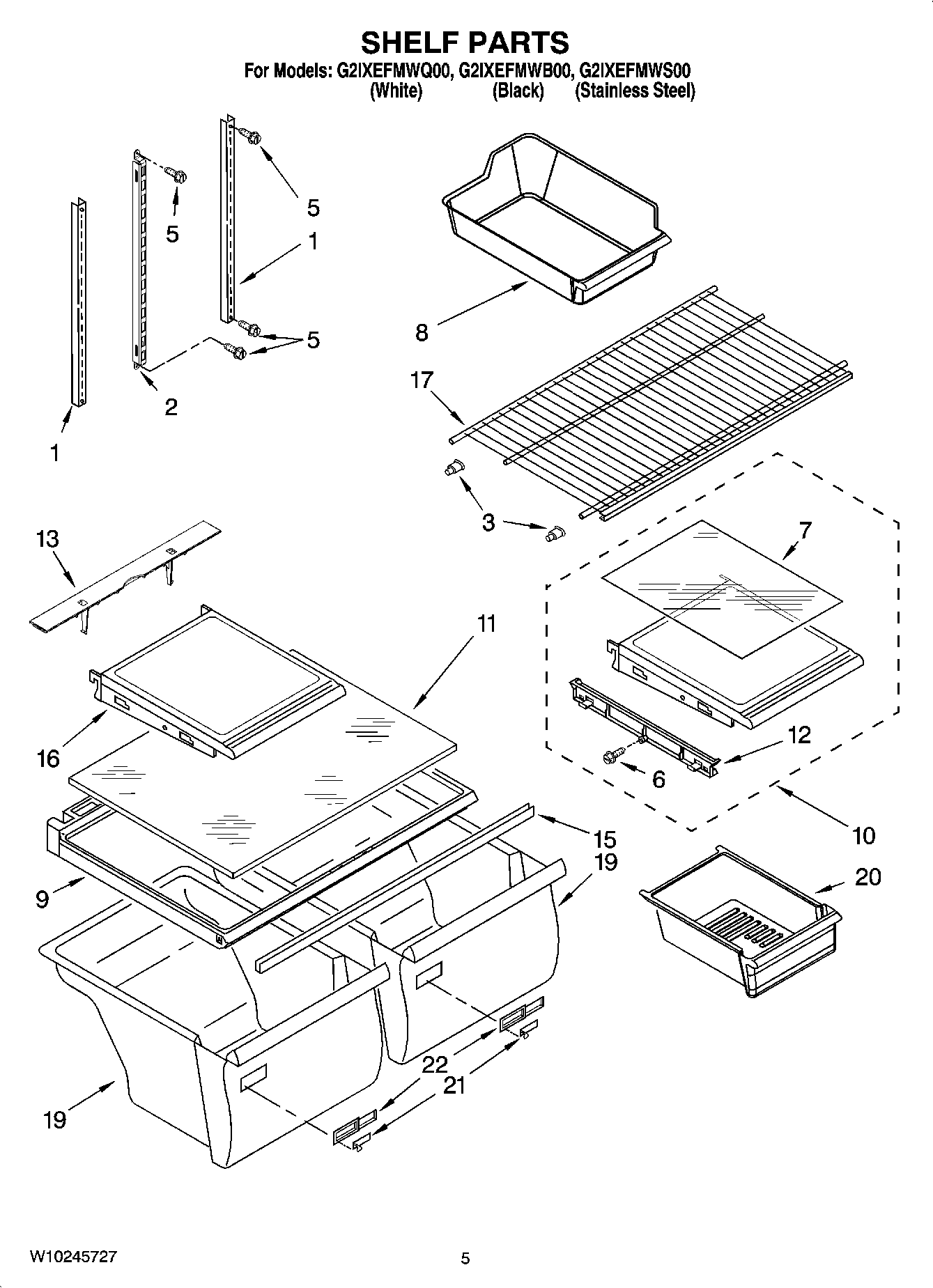 SHELF PARTS
For Models: G2IXEFMWQ00, G2IXEFMWB00, G2IXEFMWS00
(White) (Black) (Stainless Steel)

5
5
1
5
2
1
8
17
3
7
13
11
16
12
6
10
15
19
9
20
22
21
19

W10245727

5