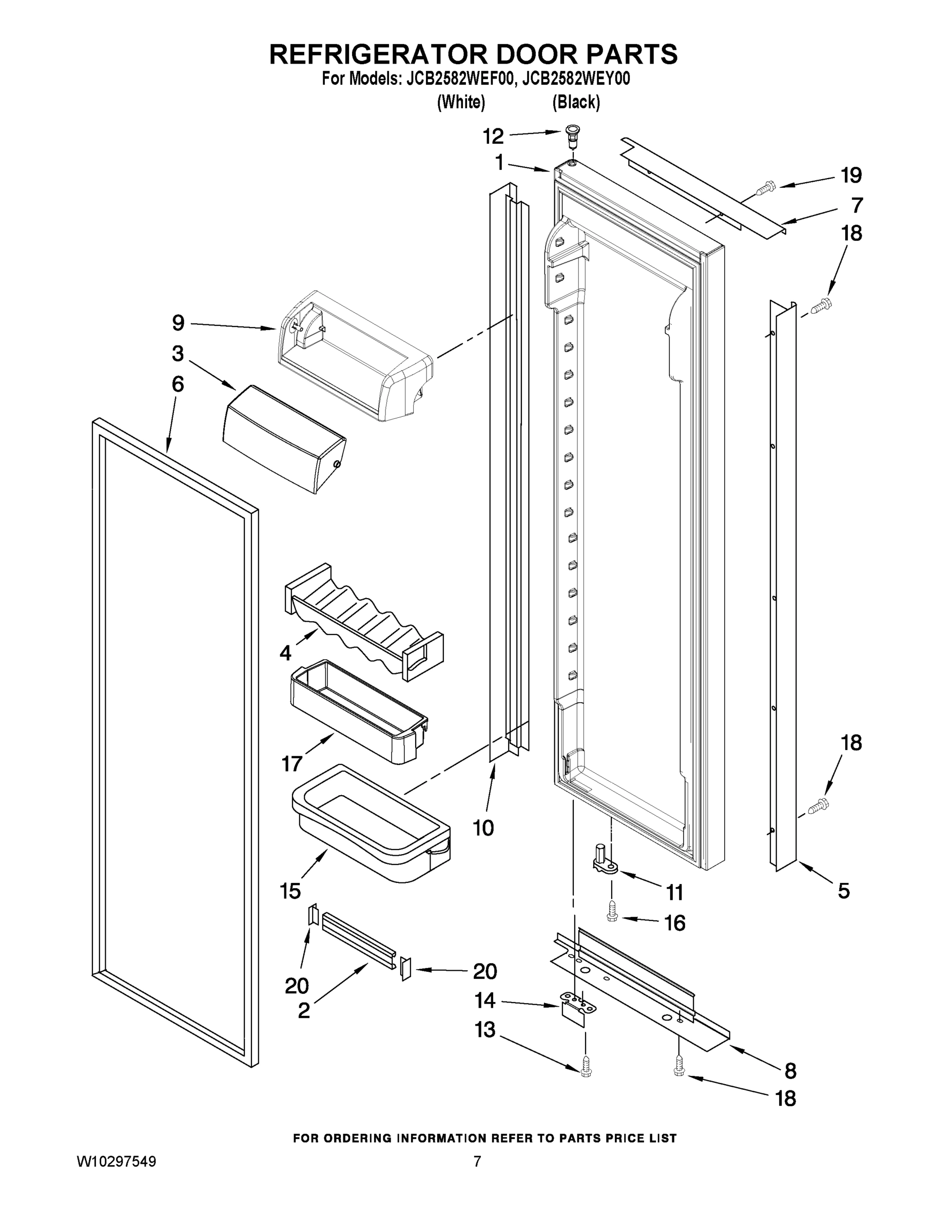 REFRIGERATOR DOOR PARTS
For Models: JCB2582WEF00, JCB2582WEY00
(White) (Black)

12
1
19
7
18
9
3
6
4
17
10
18
15
11
5
16
20
20
2
14
13
8
18

FOR ORDERING INFORMATION REFER TO PARTS PRICE LIST

W10297549

7