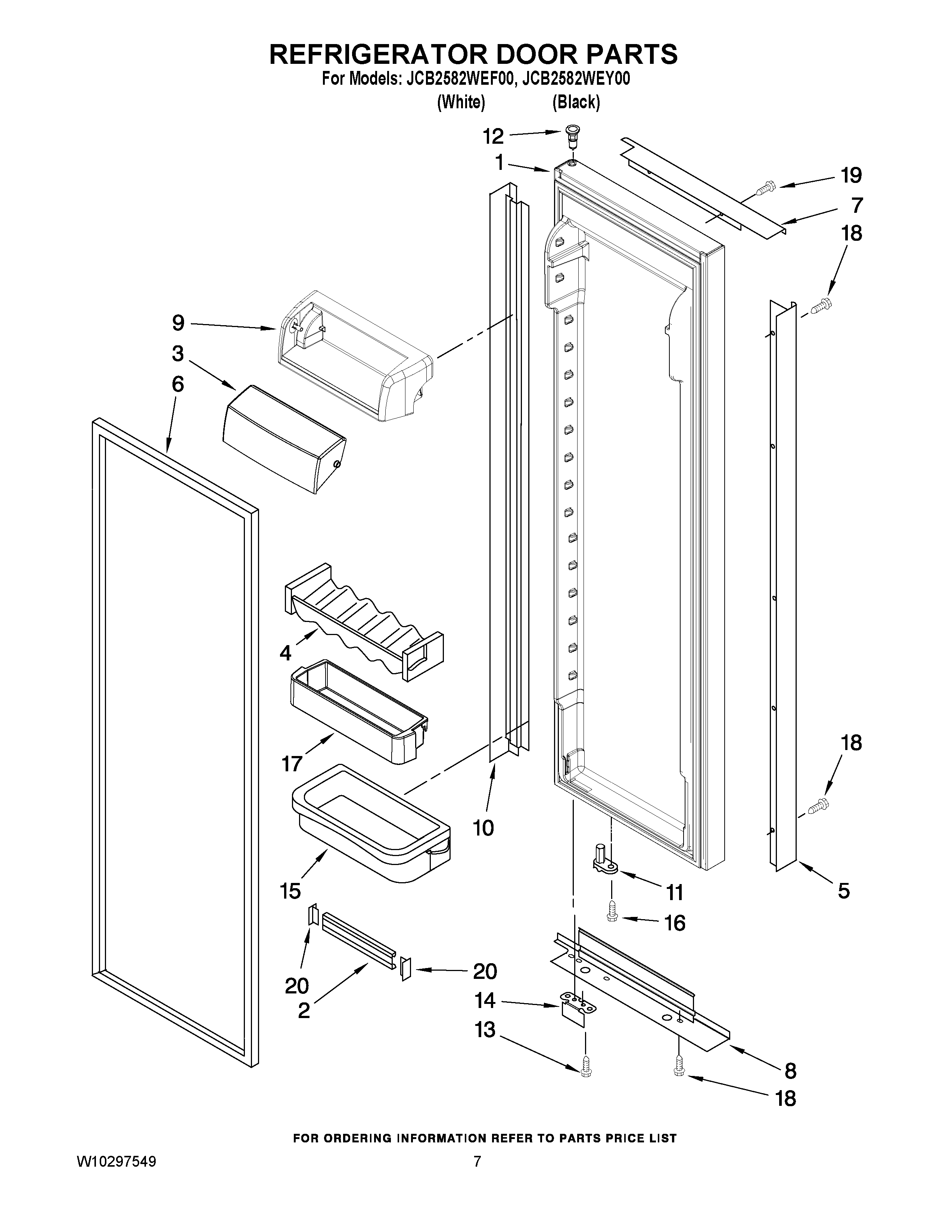 REFRIGERATOR DOOR PARTS
For Models: JCB2582WEF00, JCB2582WEY00
(White) (Black)

12
1
19
7
18
9
3
6
4
17
10
18
15
11
5
16
20
20
2
14
13
8
18

FOR ORDERING INFORMATION REFER TO PARTS PRICE LIST

W10297549 7