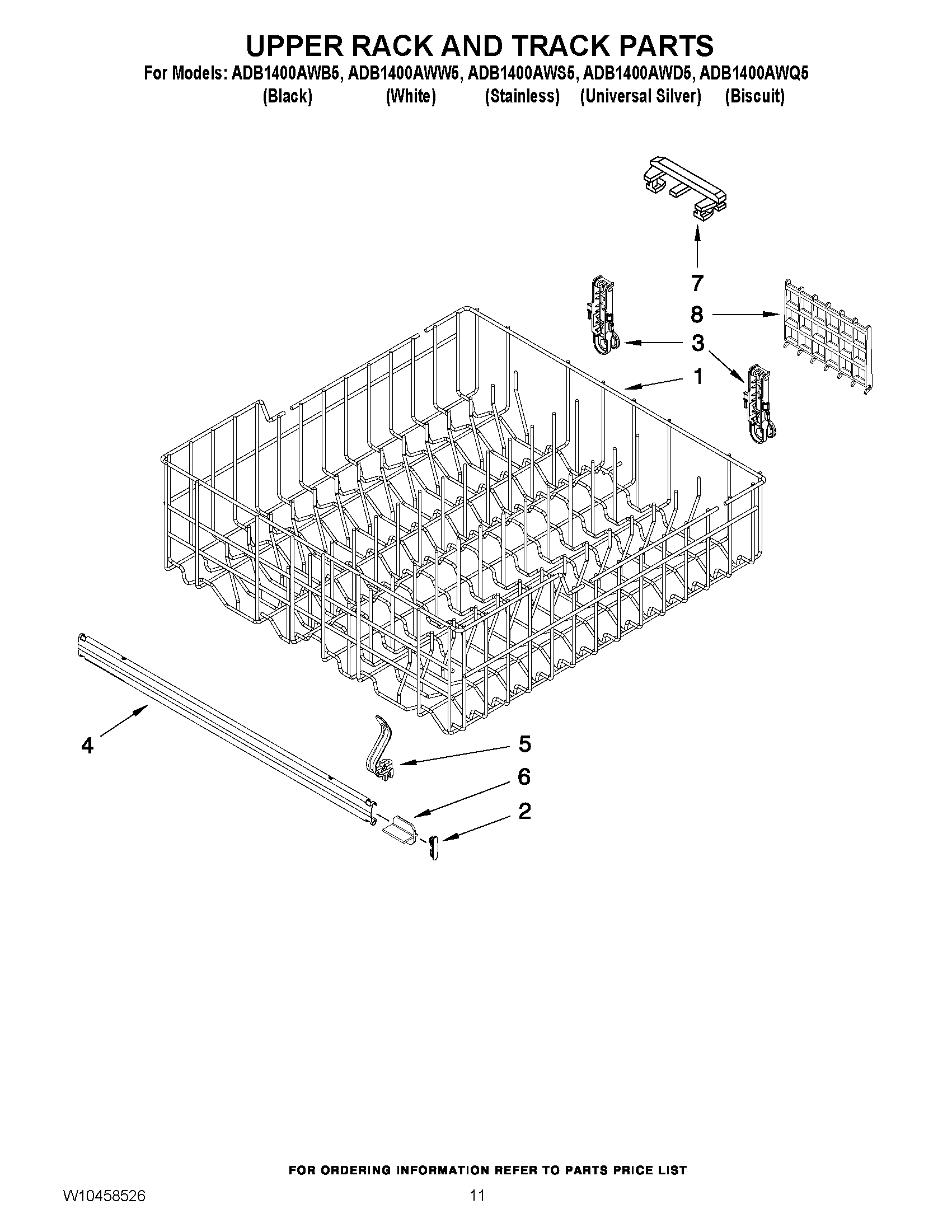 UPPER RACK AND TRACK PARTS

For Models: ADB1400AWB5, ADB1400AWW5, ADB1400AWS5, ADB1400AWD5, ADB1400AWQ5
(Black) (White) (Stainless) (Universal Silver) (Biscuit)

7
8
3
1
4
5
6
2

FOR ORDERING INFORMATION REFER TO PARTS PRICE LIST

W10458526

11