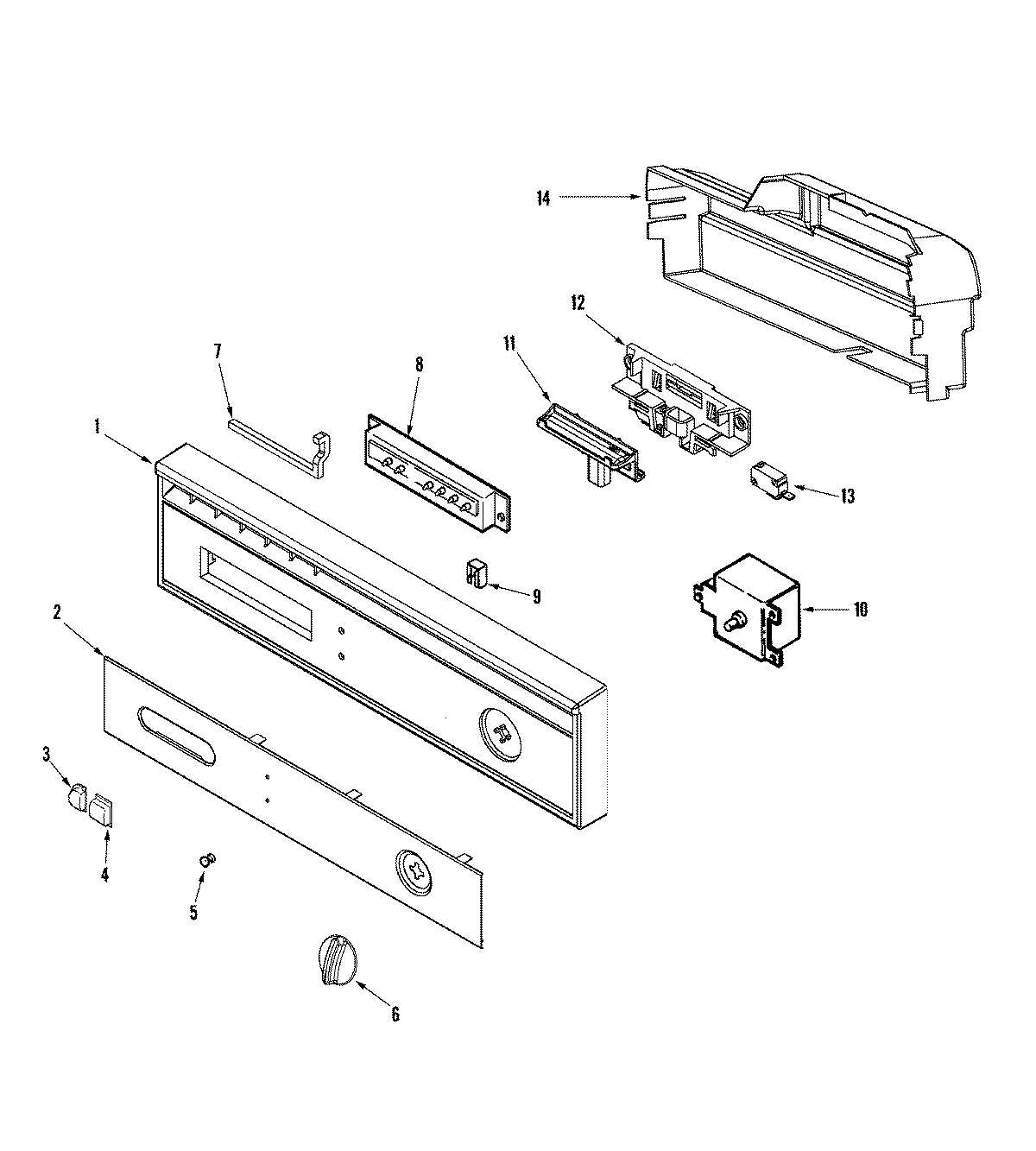 14
12
11
8
7
1
13
9
10
2
3
4
5
6