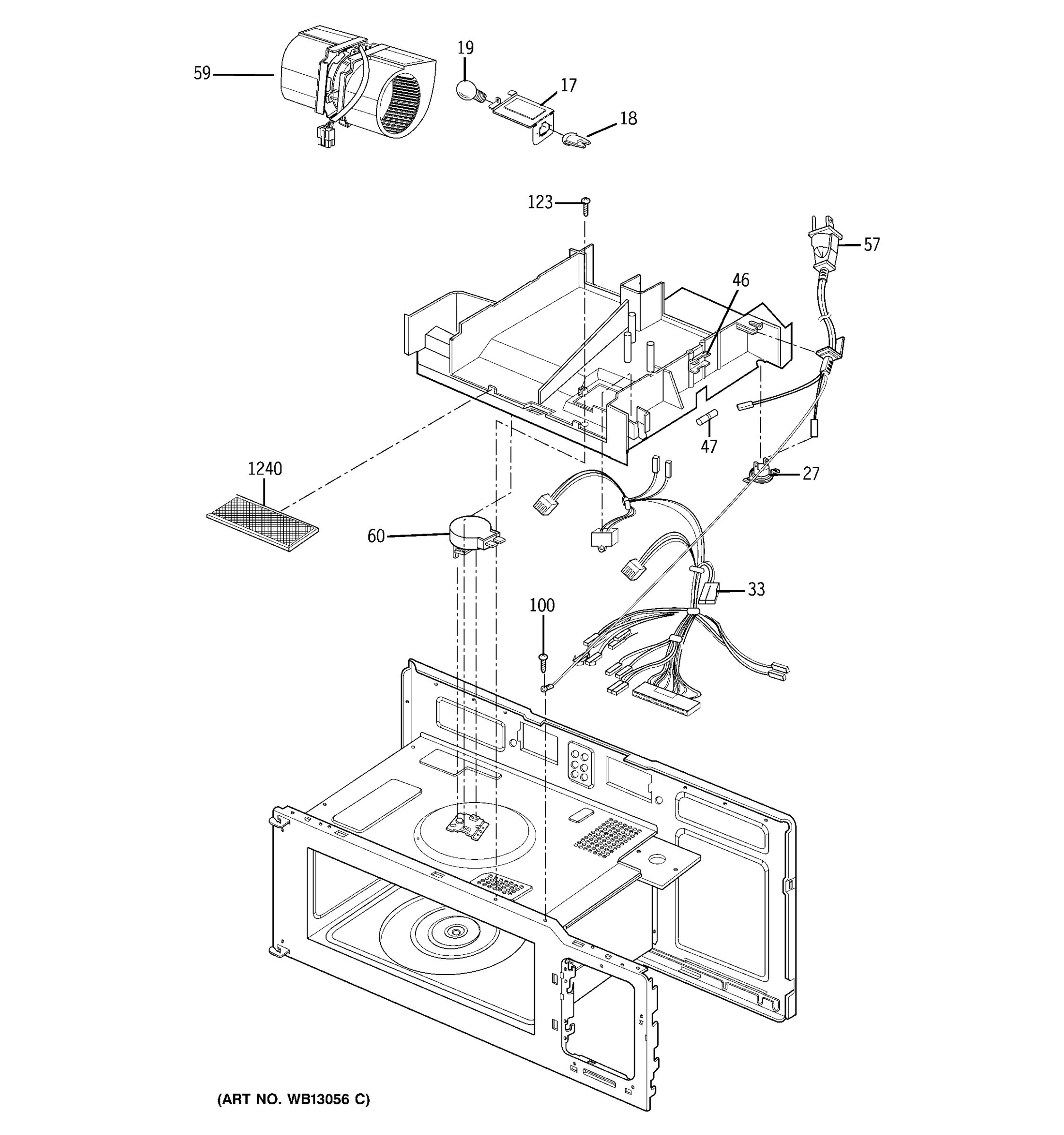 59
19
17
18
123
57
46
47
27
1240
60
33
100
(ART NO. WB13056 C)