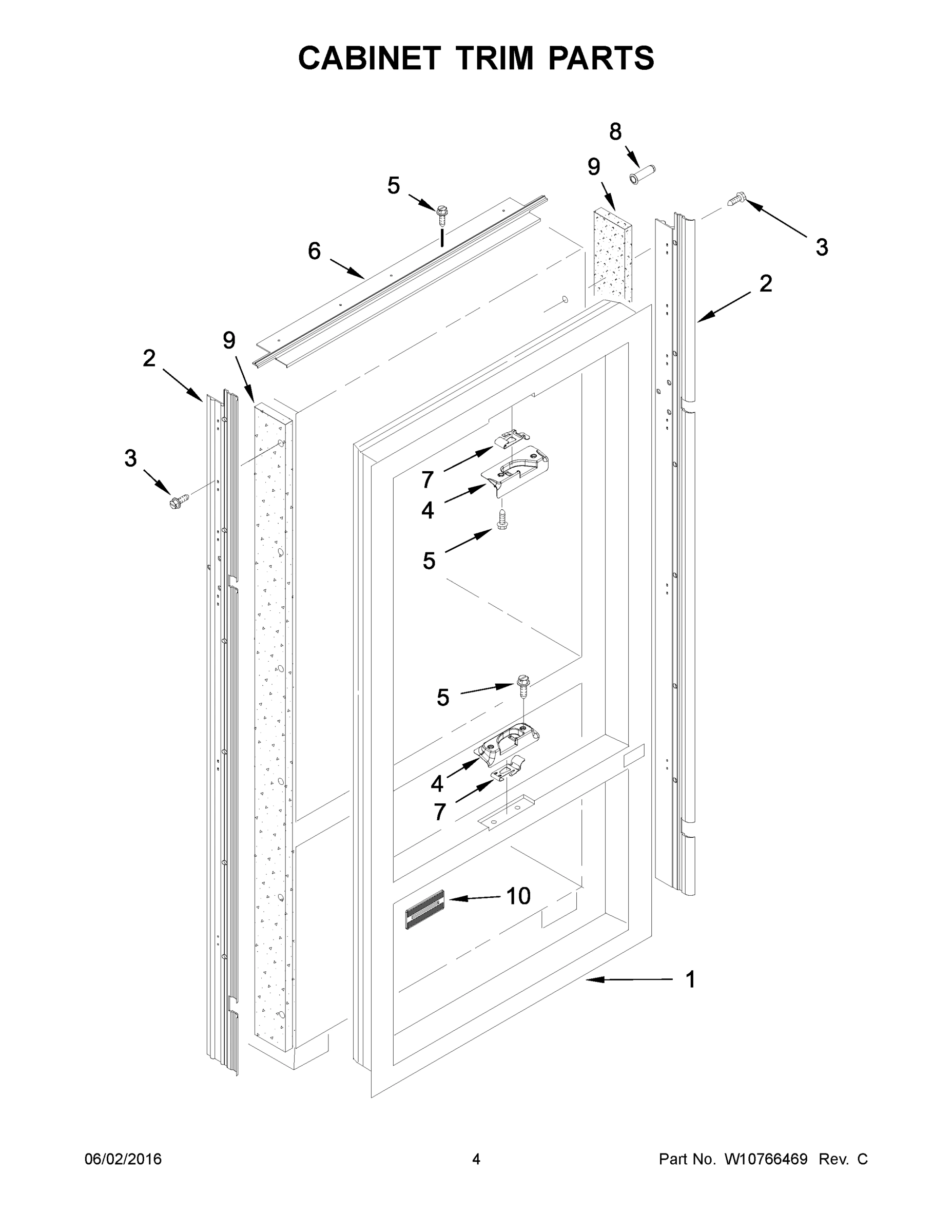 CABINET TRIM PARTS

8

9

5

3

6

2

9

2

3

7

4

5

5

4

7

10

1

06/02/2016

4

Part No. W10766469 Rev. C