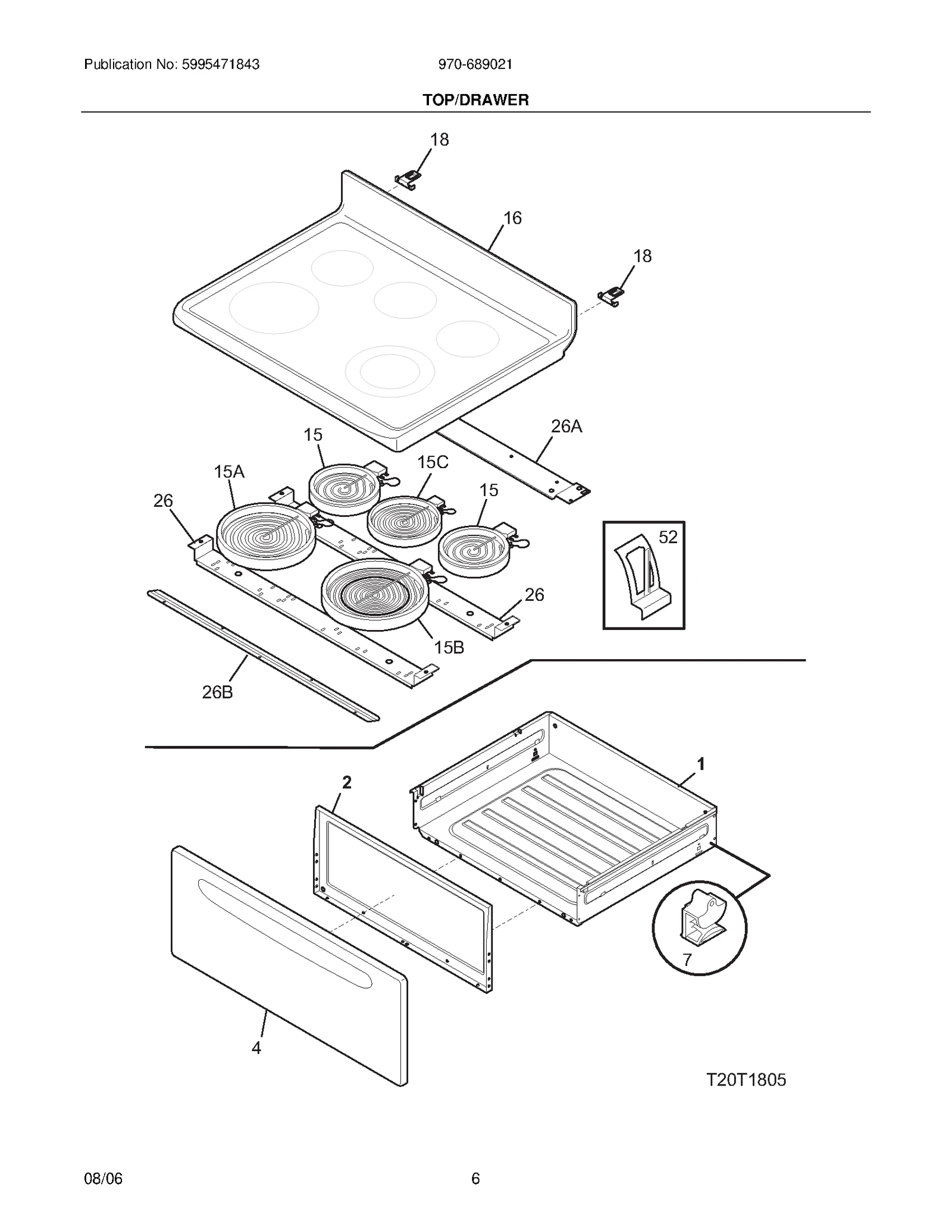 Publication No: 5995471843

970-689021

TOP/DRAWER

18

16

18

26A

15

15C

15A

15

26

52

26

15B

26B

1

2

7

4

T20T1805

08/06

6