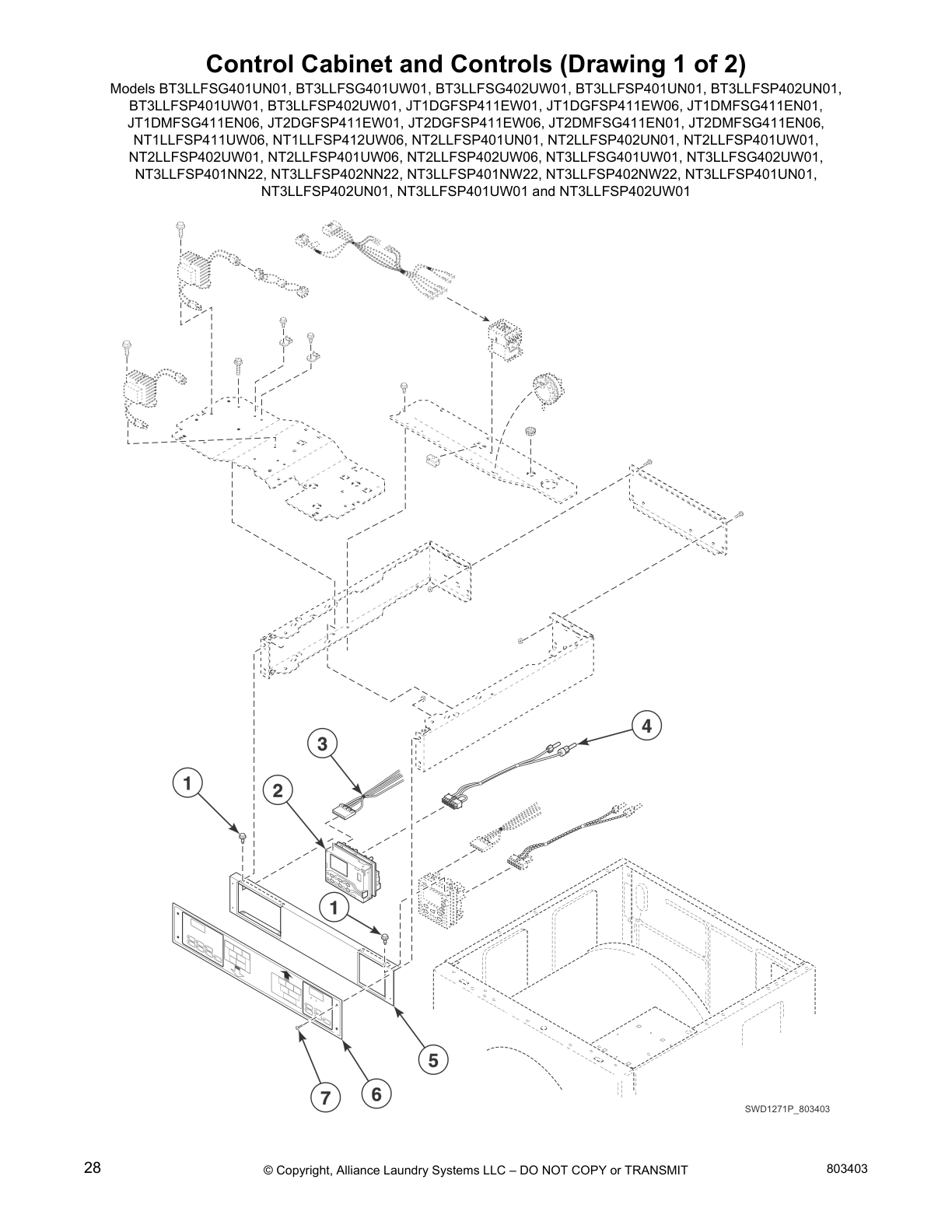 Control Cabinet and Controls (Drawing 1 of 2)

Models BT3LLFSG401UN01, BT3LLFSG401UW01, BT3LLFSG402UW01, BT3LLFSP401UN01, BT3LLFSP402UN01, BT3LLFSP401UW01, BT3LLFSP402UW01, JT1DGFSP411EW01, JT1DGFSP411EW06, JT1DMFSG411EN01, JT1DMFSG411EN06, JT2DGFSP411EW01, JT2DGFSP411EW06, JT2DMFSG411EN01, JT2DMFSG411EN06, NT1LLFSP411UW06, NT1LLFSP412UW06, NT2LLFSP401UN01, NT2LLFSP402UN01, NT2LLFSP401UW01, NT2LLFSP402UW01, NT2LLFSP401UW06, NT2LLFSP402UW06, NT3LLFSG401UW01, NT3LLFSG402UW01, NT3LLFSP401NN22, NT3LLFSP402NN22, NT3LLFSP401NW22, NT3LLFSP402NW22, NT3LLFSP401UN01, NT3LLFSP402UN01, NT3LLFSP401UW01 and NT3LLFSP402UW01

4
3
1
2
1
5
7
6

SWD1271P_803403

28

© Copyright, Alliance Laundry Systems LLC – DO NOT COPY or TRANSMIT

803403