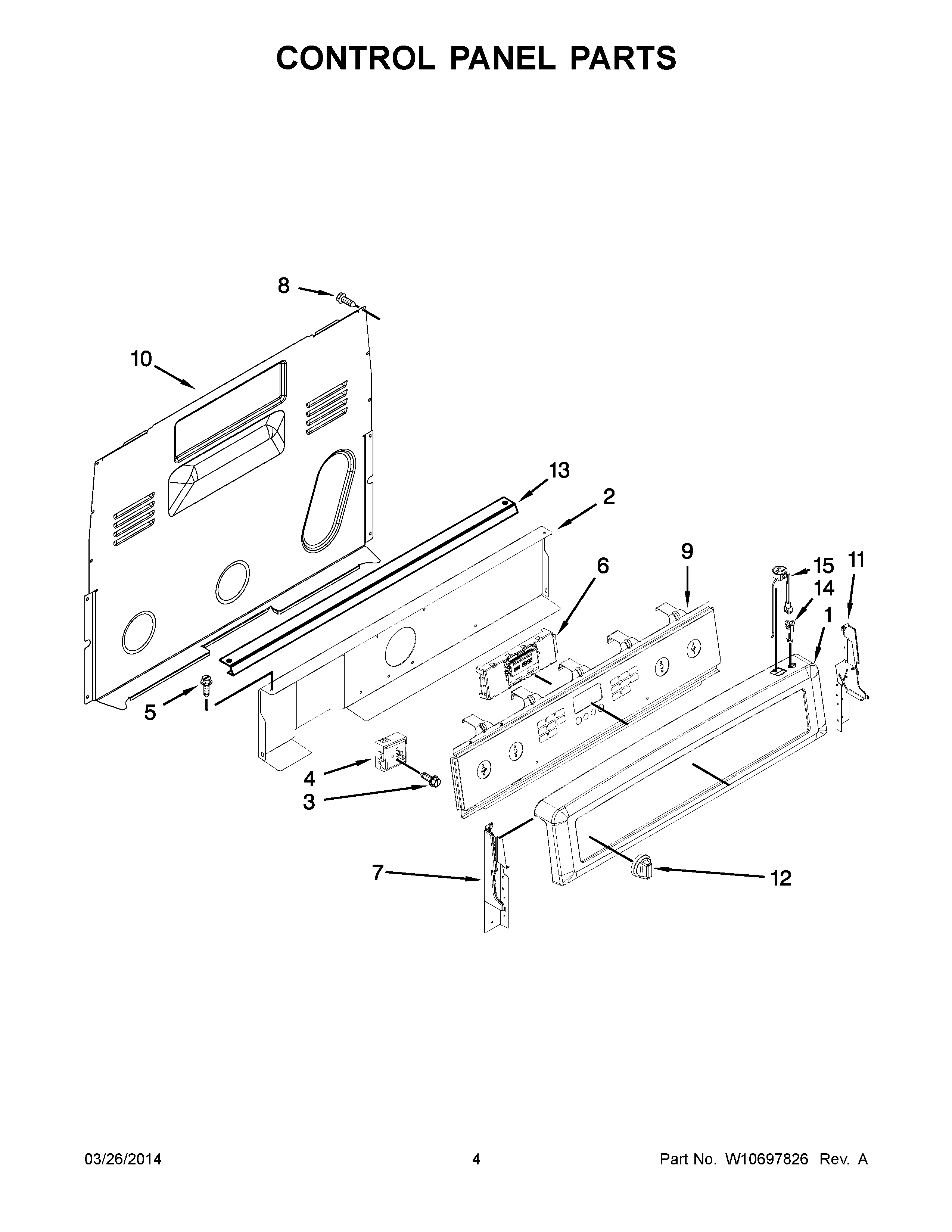 CONTROL PANEL PARTS

8

10

13

2

9

6

15

11

14

1

5

4

3

7

12

03/26/2014

4

Part No. W10697826 Rev. A