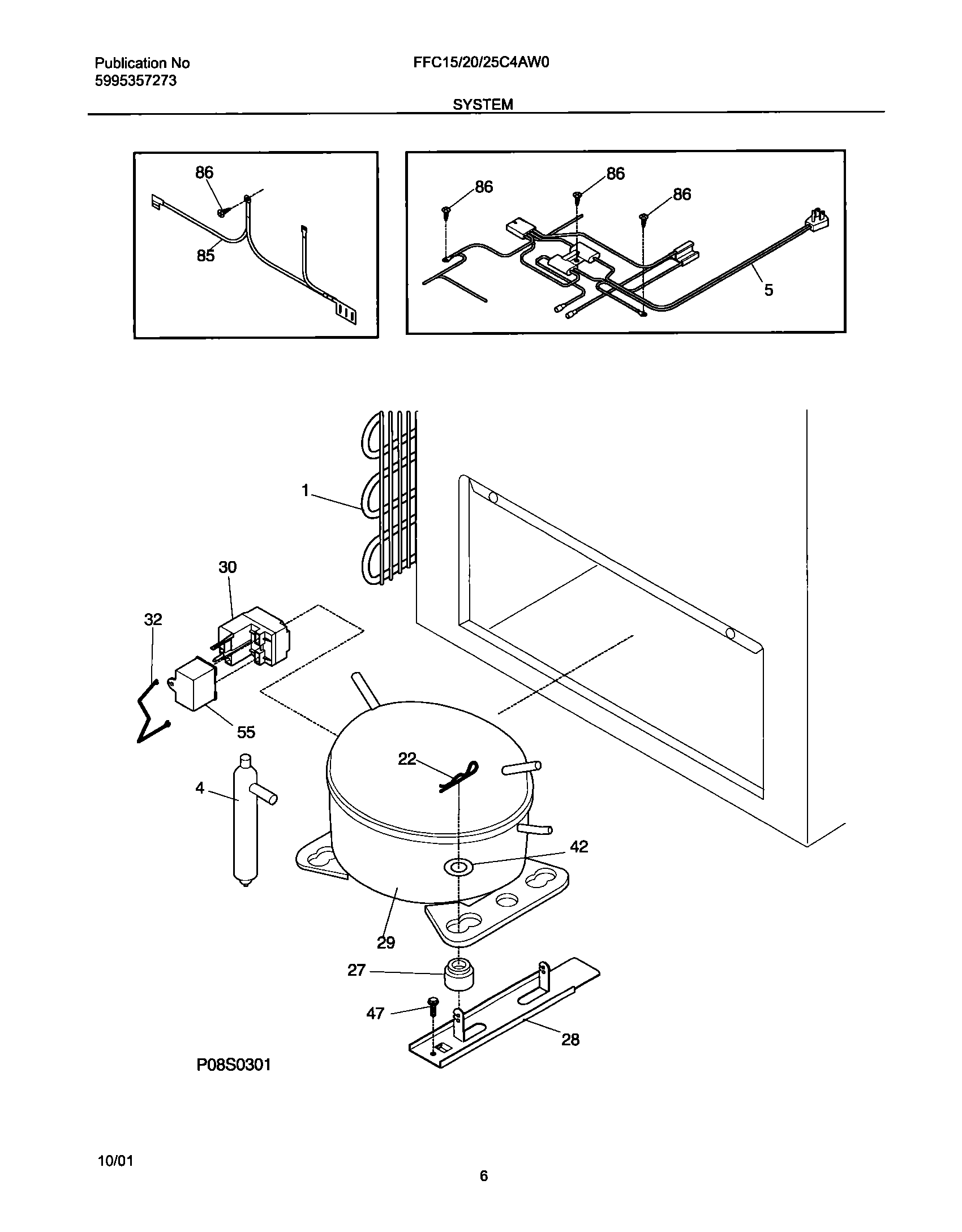 Publication No
5995357273

FFC15/20/25C4AW0

SYSTEM

86
85

86
86
86
5

1
30
32
55
4
22
42
29
27
47
28

P08S0301

10/01

6