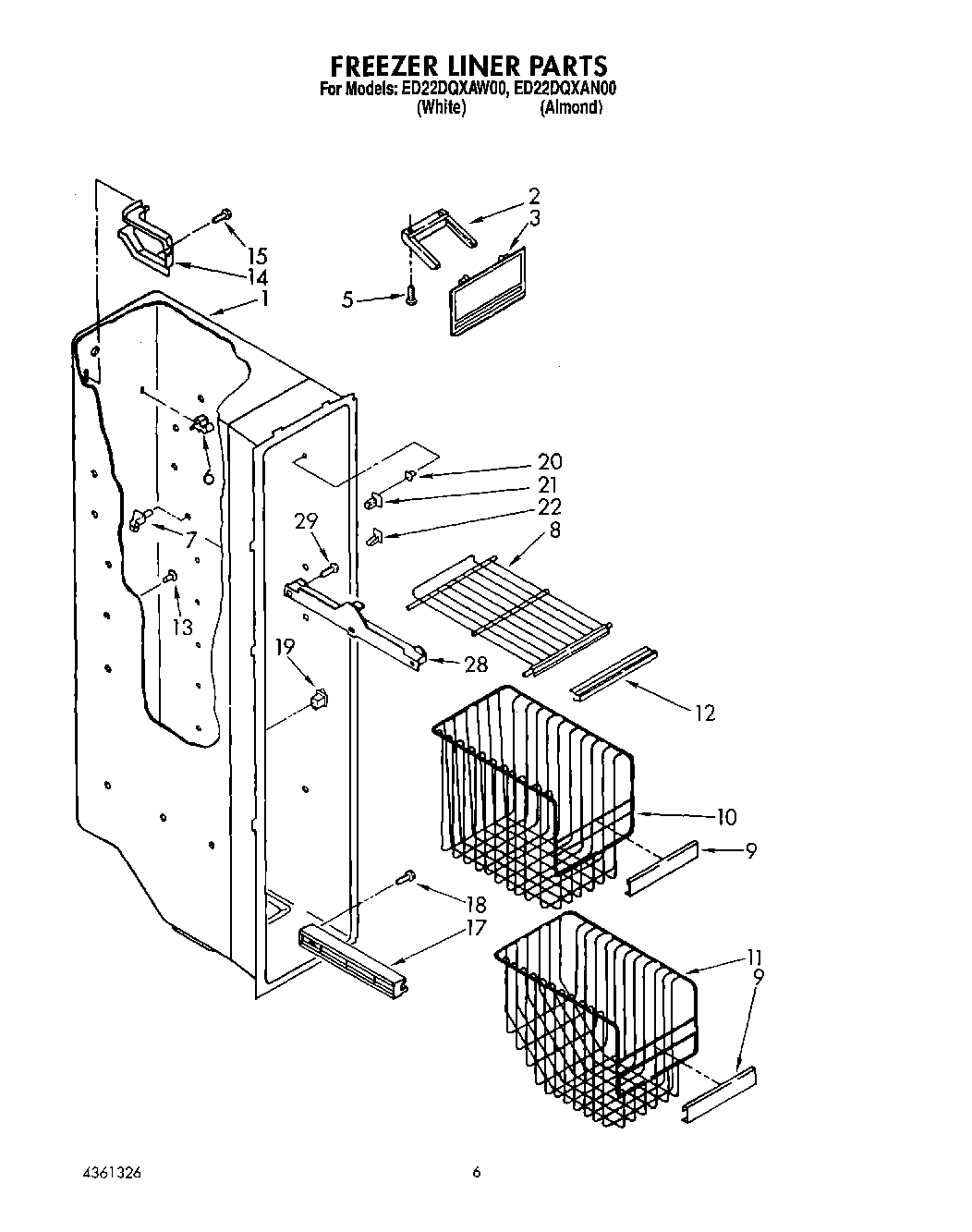 FREEZER LINER PARTS
For Models: ED22DQXAW00, ED22DQXAN00
(White) (Almond)

2
3
15
14
1
5
6
20
21
22
8
29
7
13
19
28
12
10
9
18
17
11
9

4361326

6