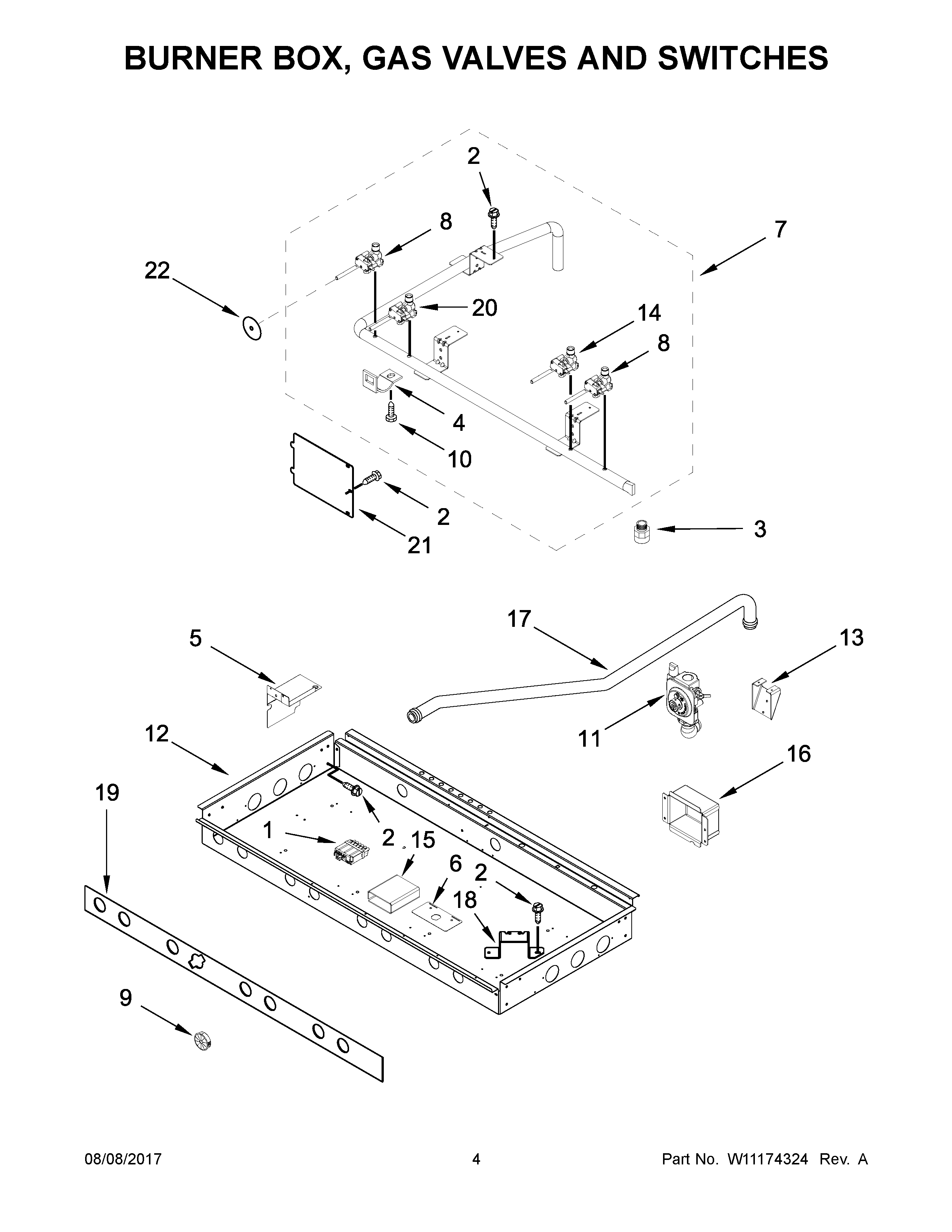 BURNER BOX, GAS VALVES AND SWITCHES

2
8
7
22
20
14
8
4
10
2
21
3

17
5
13
11
12
16
19
1
2
15
6
2
18
9

08/08/2017
4
Part No. W11174324 Rev. A